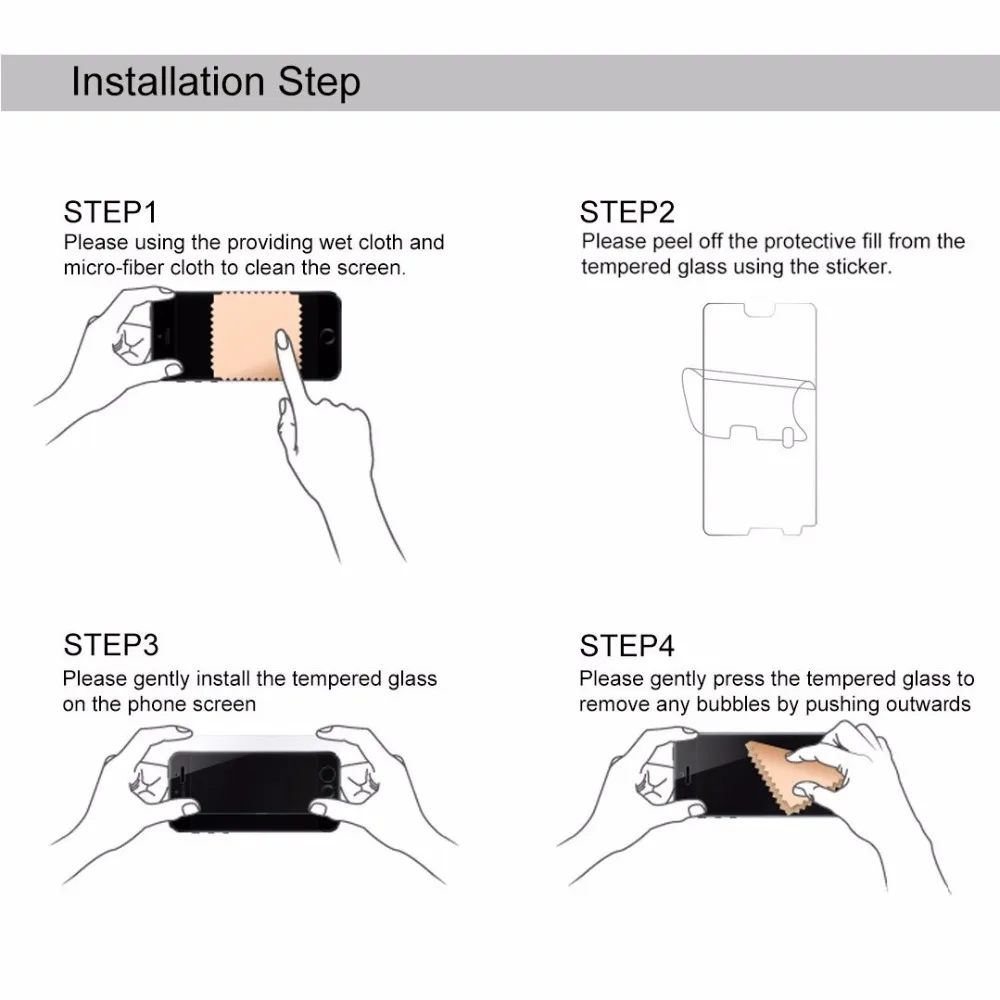 Installation Step

STEP1
Please using the providing wet cloth and micro-fiber cloth to clean the screen.

STEP2
Please peel off the protective fill from the tempered glass using the sticker.

STEP3
Please gently install the tempered glass on the phone screen

STEP4
Please gently press the tempered glass to remove any bubbles by pushing outwards