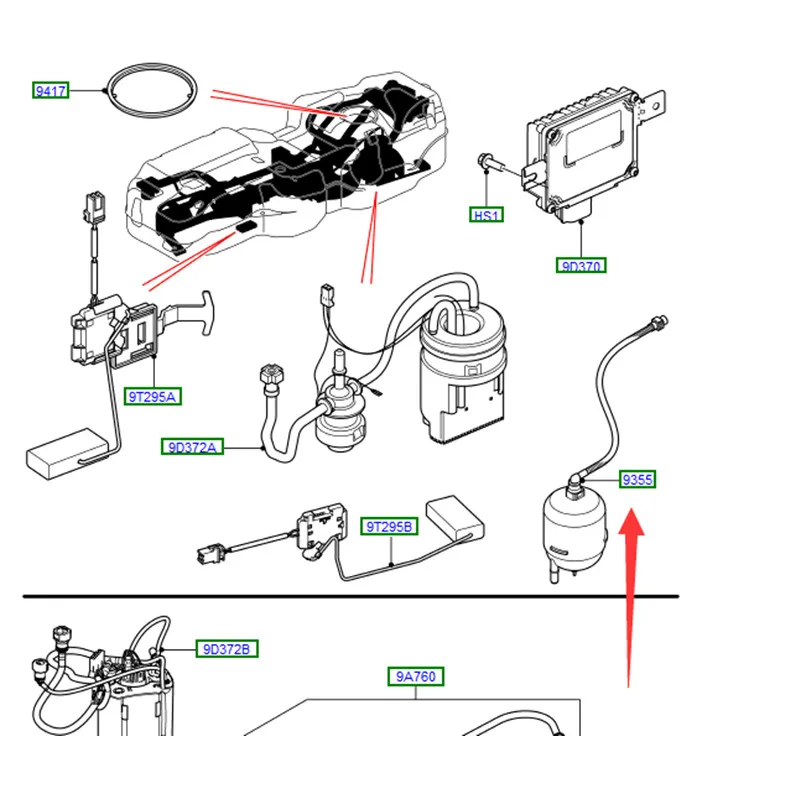 9417
HS1
9D370
9T295A
9D372A
9355
9T295B
9D372B
9A760