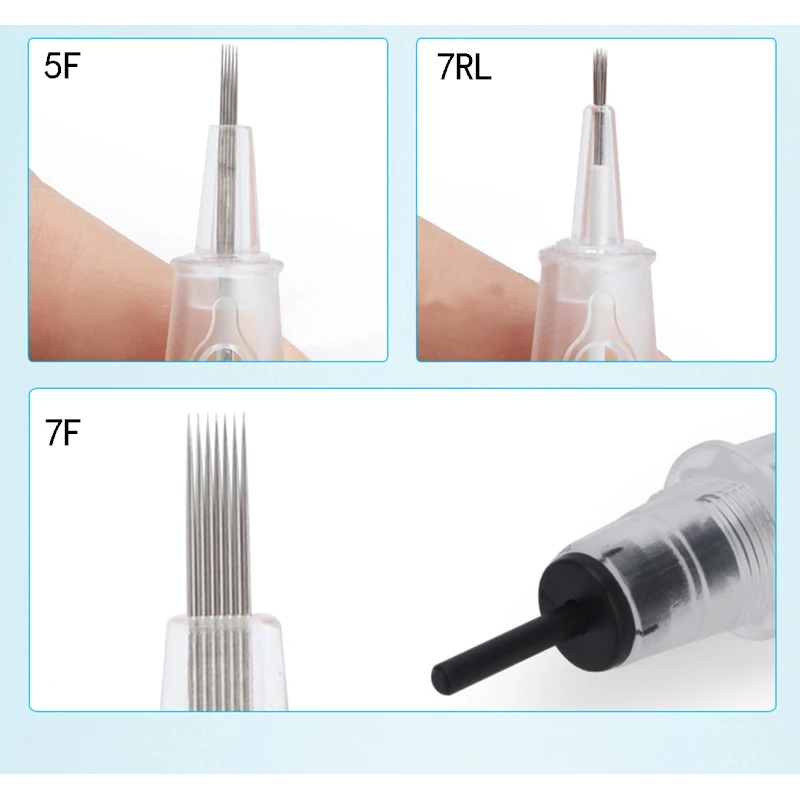 5F

7RL

7F