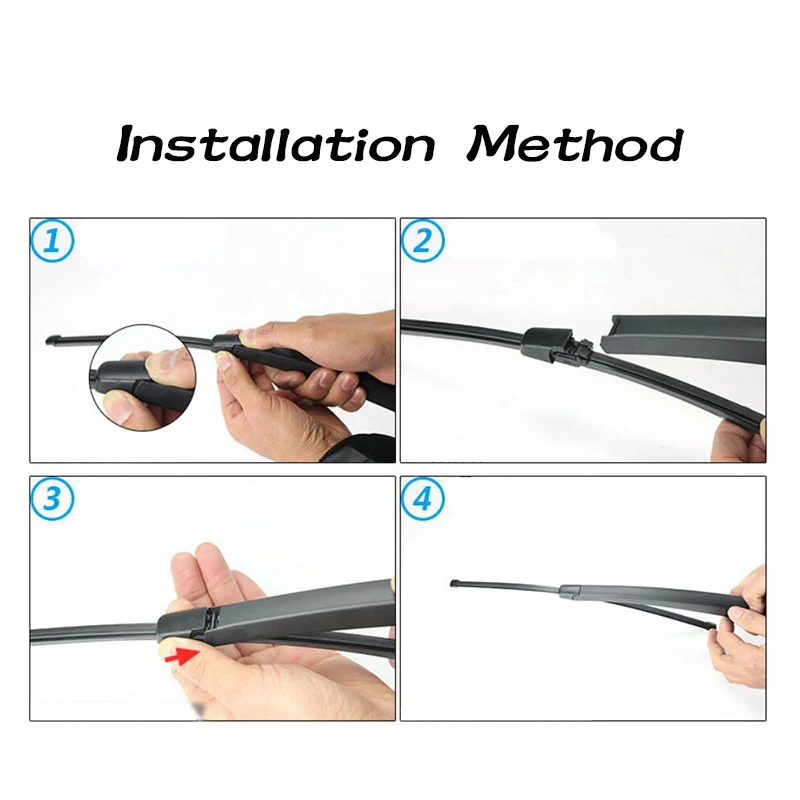 Installation Method

1

2

3

4