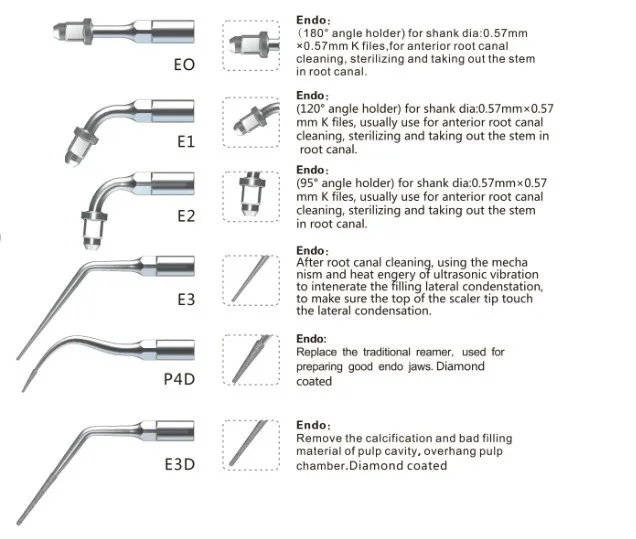 EO

Endo:
（180° angle holder) for shank dia:0.57mm ×0.57mm K files,for anterior root canal cleaning, sterilizing and taking out the stem in root canal.

E1

Endo:
(120° angle holder) for shank dia:0.57mm×0.57 mm K files, usually use for anterior root canal cleaning, sterilizing and taking out the stem in root canal.

E2

Endo:
(95° angle holder) for shank dia:0.57mm×0.57 mm K files, usually use for anterior root canal cleaning, sterilizing and taking out the stem in root canal.

E3

Endo:
After root canal cleaning, using the mecha nism and heat engery of ultrasonic vibration to intenerate the filling lateral condenstation, to make sure the top of the scaler tip touch the lateral condensation.

P4D

Endo:
Replace the traditional reamer, used for preparing good endo jaws. Diamond coated

E3D

Endo:
Remove the calcification and bad filling material of pulp cavity, overhang pulp chamber.Diamond coated