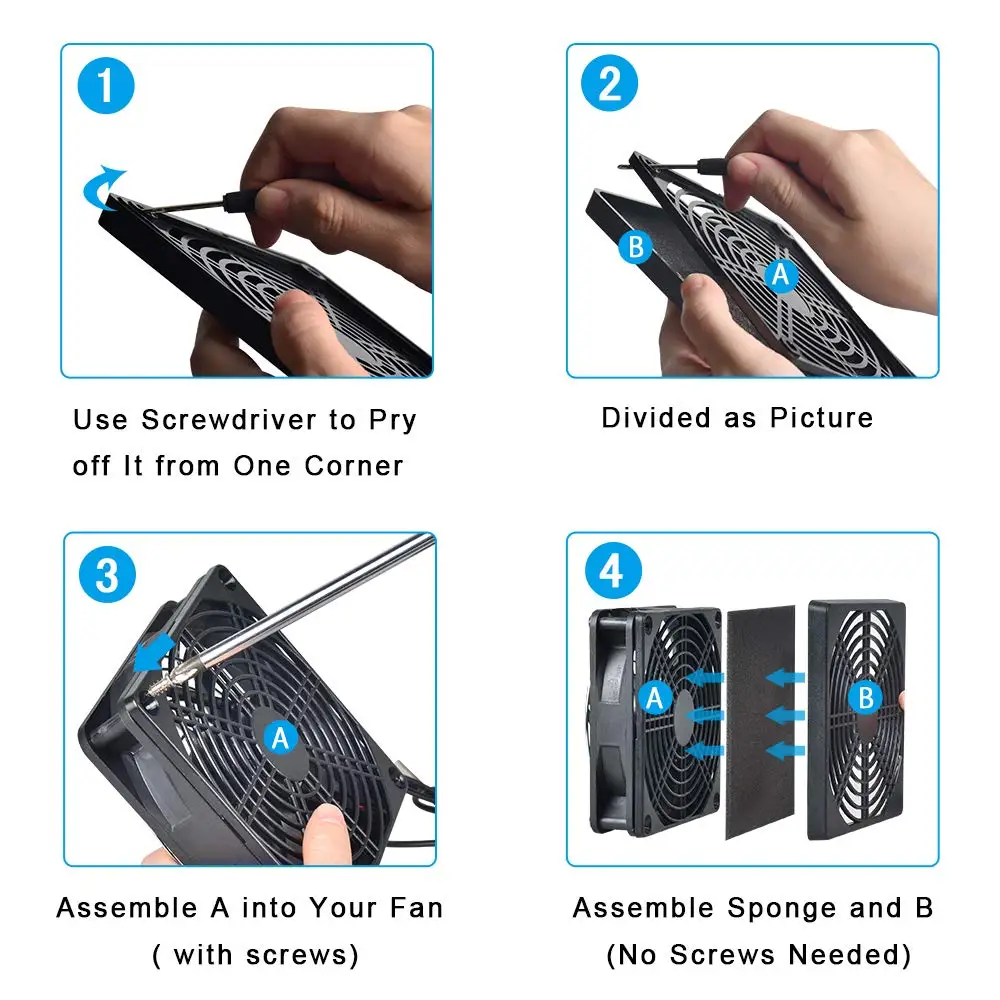 1

Use Screwdriver to Pry off It from One Corner

2

B

A

Divided as Picture

3

A

Assemble A into Your Fan ( with screws)

4

A

B

Assemble Sponge and B (No Screws Needed)