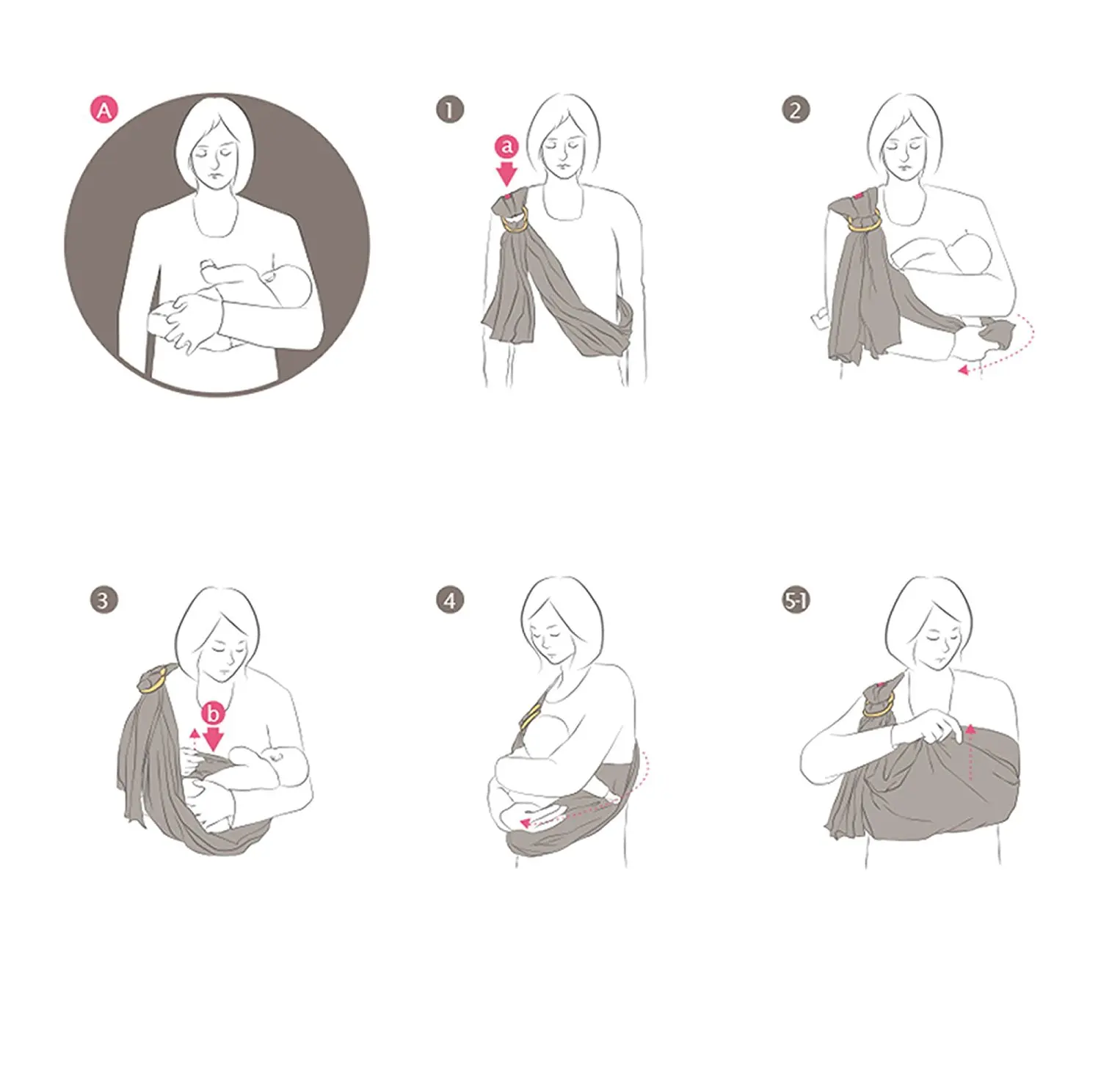 A

1
a

2

3
b

4

5-1