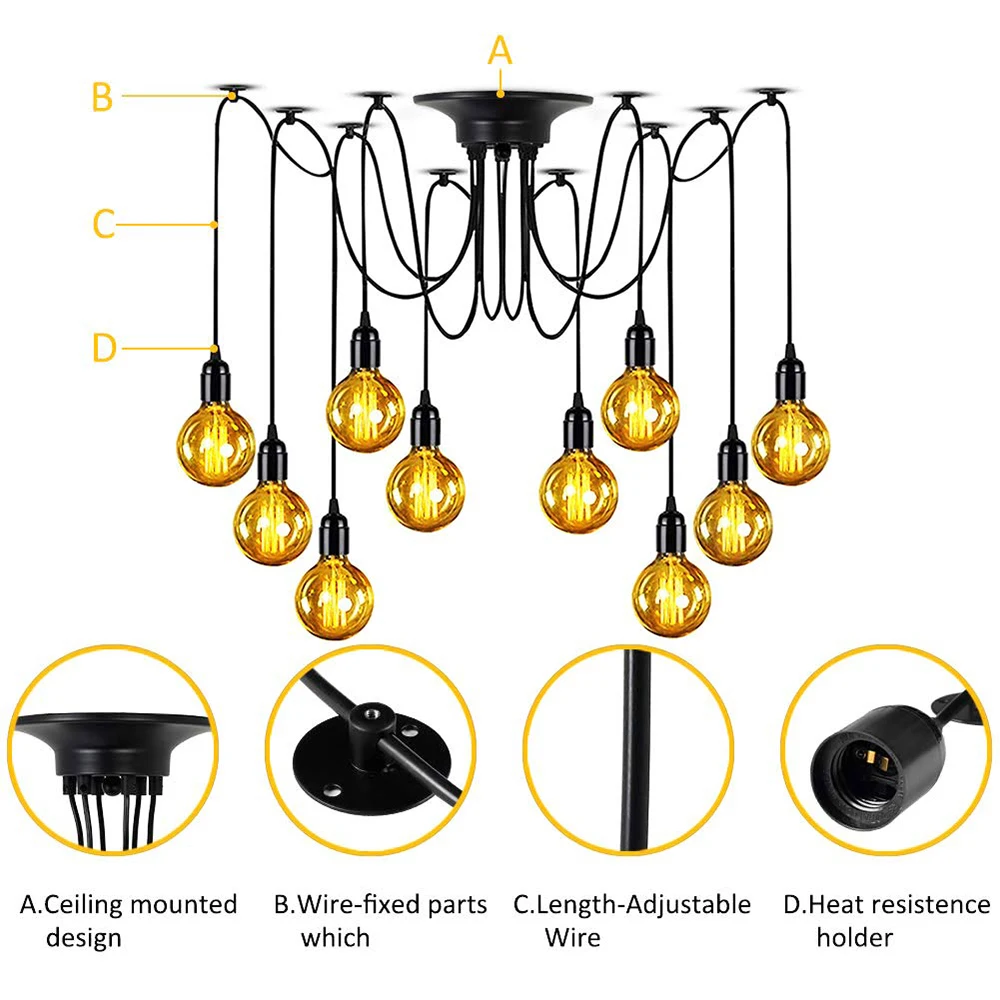 A

B

C

D

A.Ceiling mounted design

B.Wire-fixed parts which

C.Length-Adjustable Wire

D.Heat resistence holder