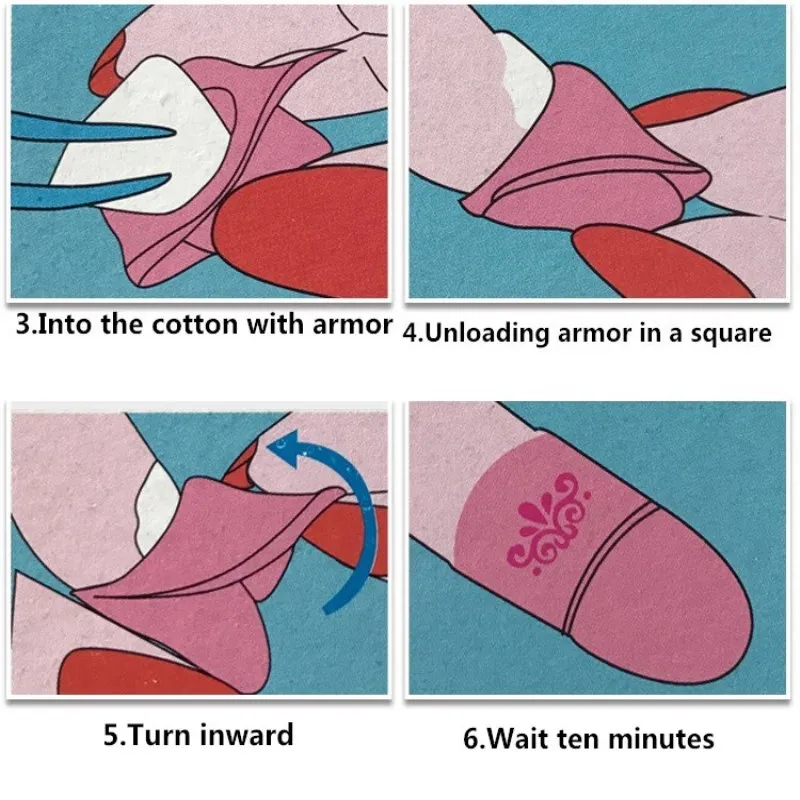 3.Into the cotton with armor

4.Unloading armor in a square

5.Turn inward

6.Wait ten minutes