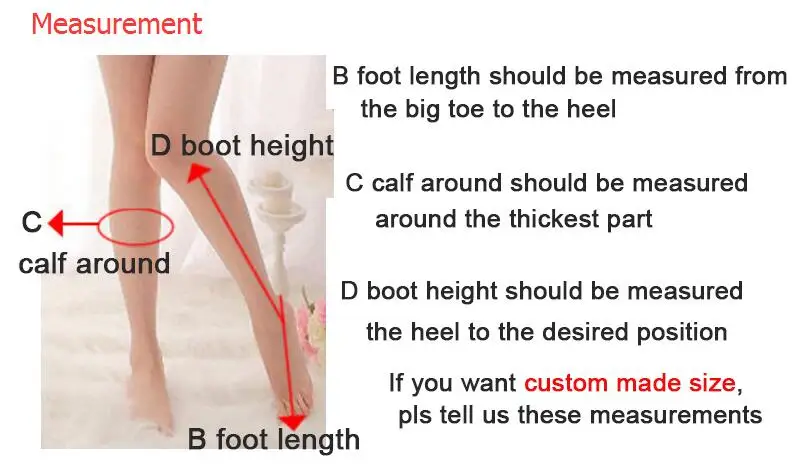 Measurement

D boot height

C

calf around

B foot length

B foot length should be measured from the big toe to the heel

C calf around should be measured around the thickest part

D boot height should be measured the heel to the desired position

If you want custom made size, pls tell us these measurements