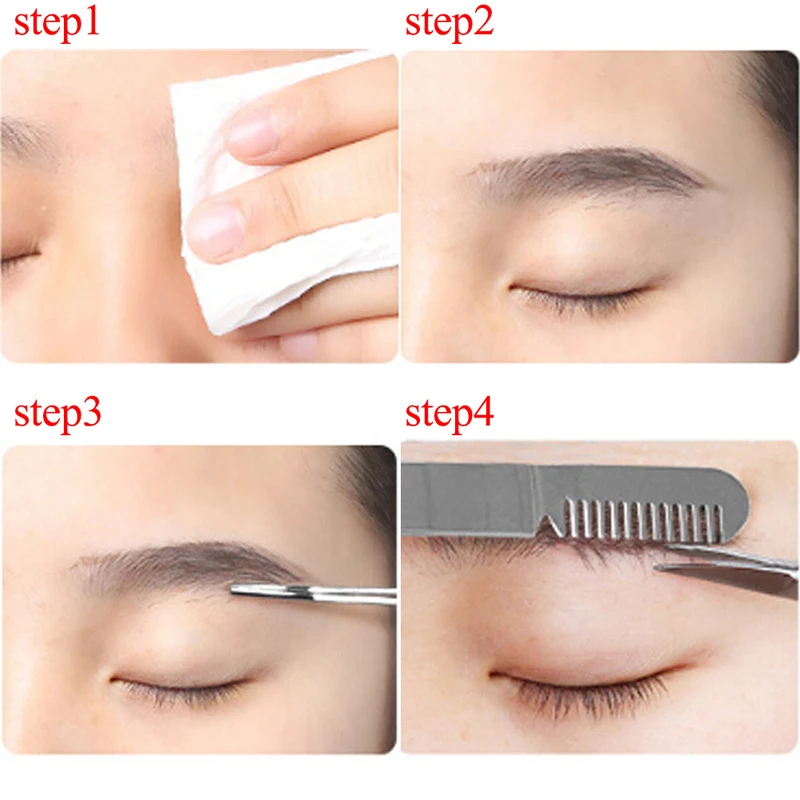 step1

step2

step3

step4