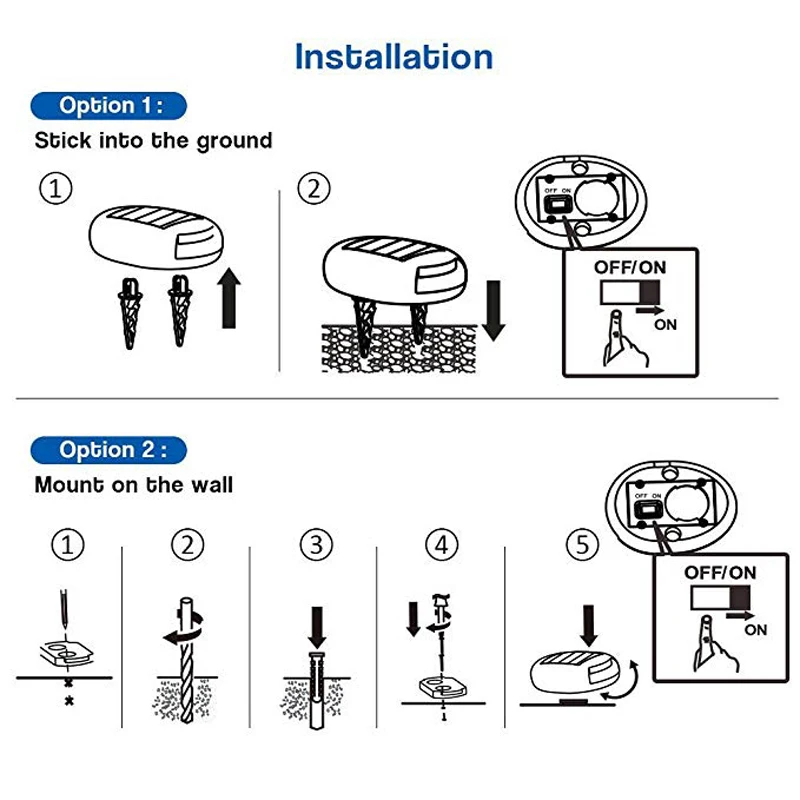 Installation

Option 1 :

Stick into the ground

①

②

OFF ON

OFF/ON

ON

Option 2 :

Mount on the wall

①

②

③

④

⑤

OFF ON

OFF/ON

ON