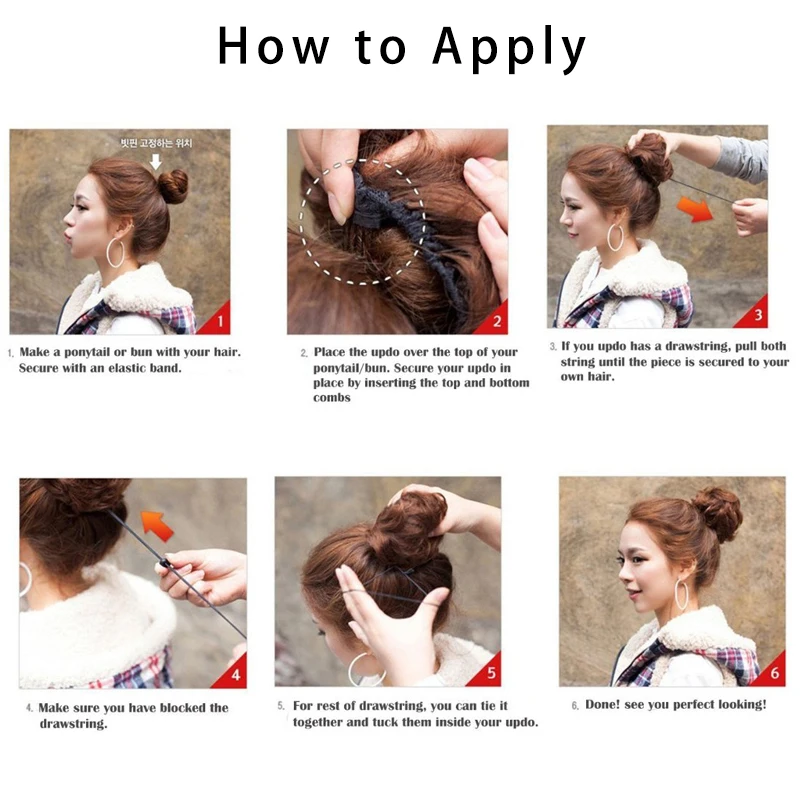 How to Apply

빗핀 고정하는 위치

1

1. Make a ponytail or bun with your hair. Secure with an elastic band.

2

2. Place the updo over the top of your ponytail/bun. Secure your updo in place by inserting the top and bottom combs

3

3. If you updo has a drawstring, pull both string until the piece is secured to your own hair.

4

4. Make sure you have blocked the drawstring.

5

5. For rest of drawstring, you can tie it together and tuck them inside your updo.

6

6. Done! see you perfect looking!