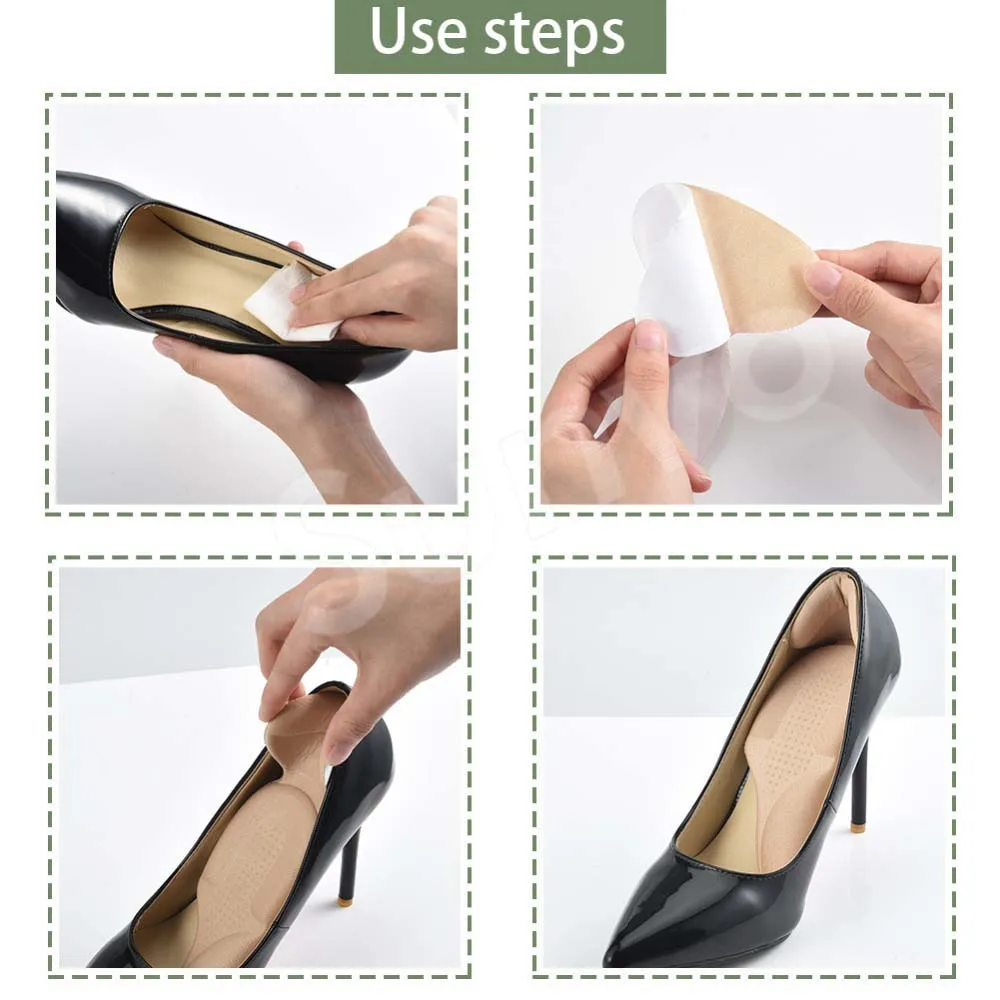 Use steps