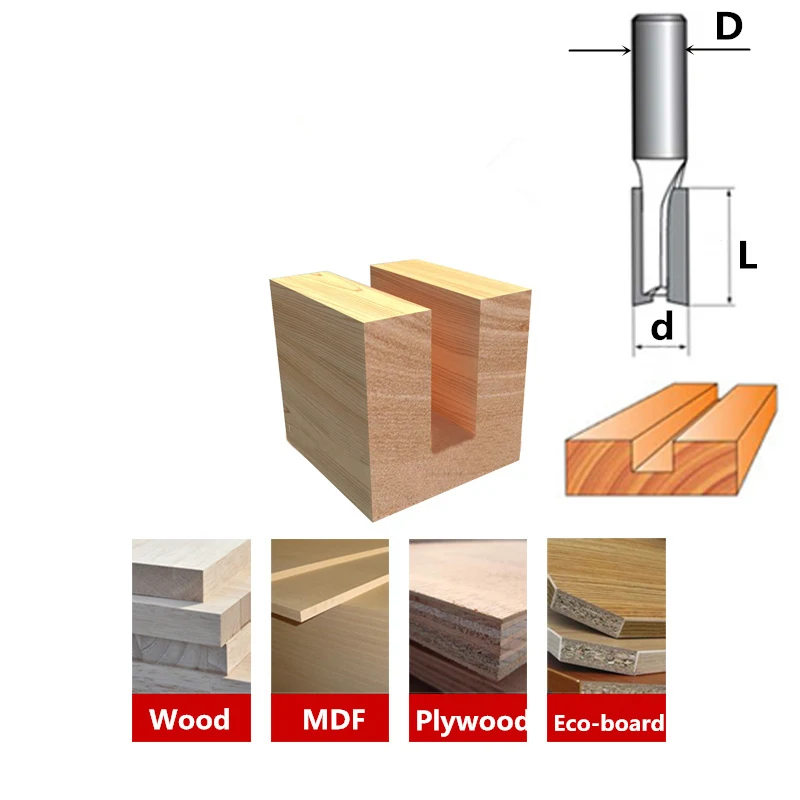 D

L

d

Wood

MDF

Plywood

Eco-board