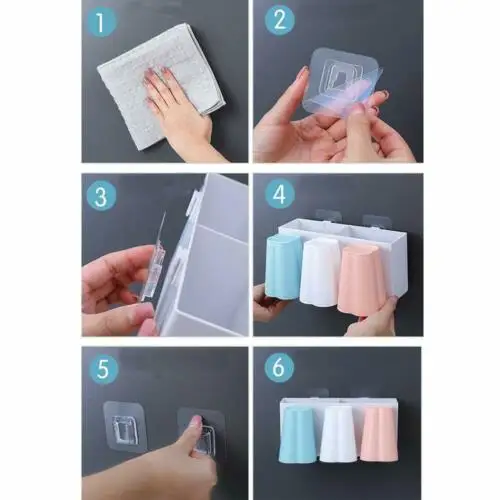 1

2

3

4

5

6