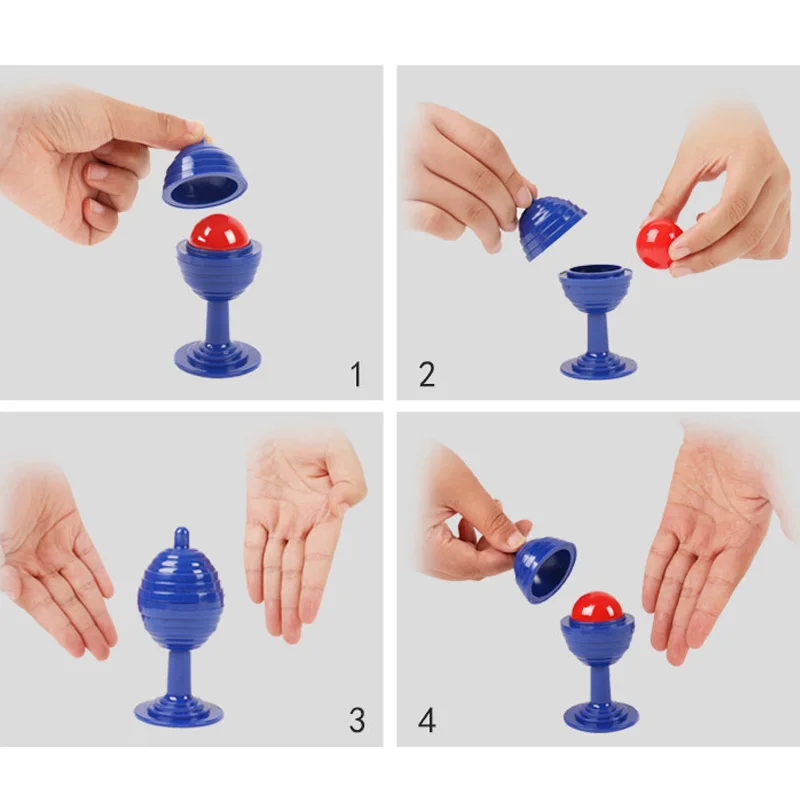 1

2

3

4