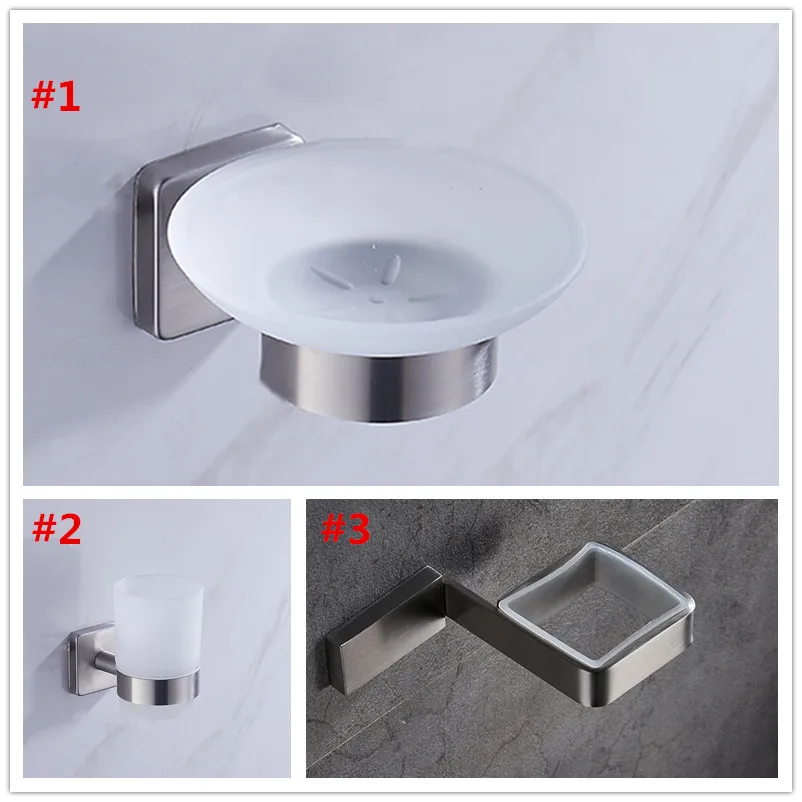 #1

#2

#3