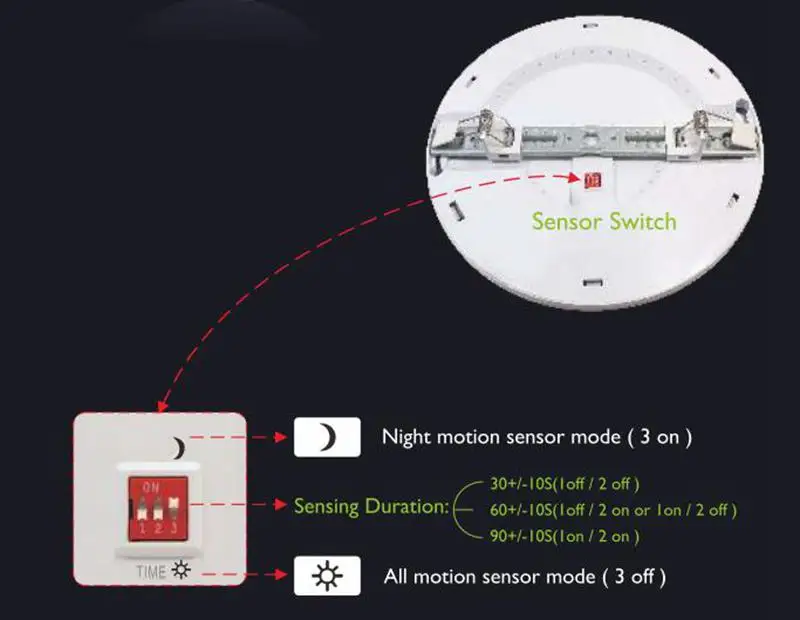 Sensor Switch

ON
1 2 3
TIME

Night motion sensor mode ( 3 on )

Sensing Duration:
30+/-10S(1off / 2 off )
60+/-10S(1off / 2 on or 1on / 2 off )
90+/-10S(1on / 2 on )

All motion sensor mode ( 3 off )