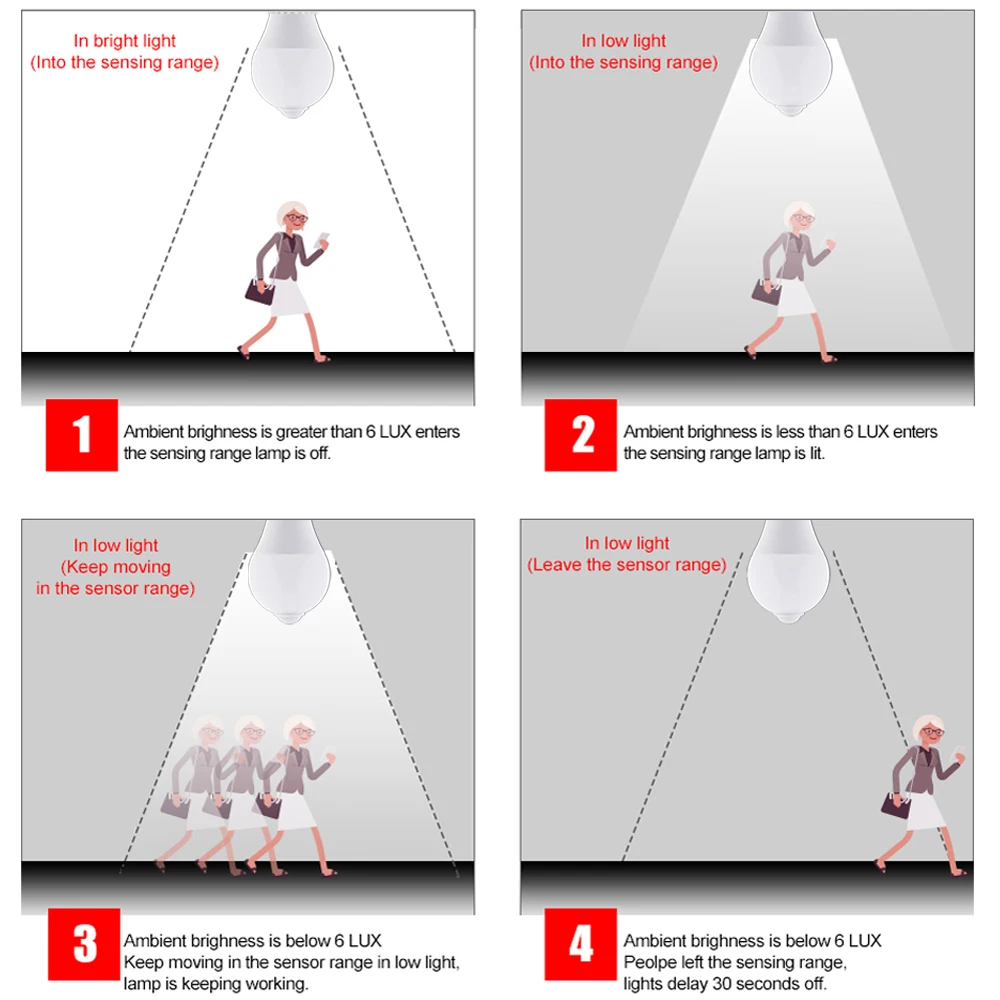 In bright light
(Into the sensing range)

1
Ambient brighness is greater than 6 LUX enters the sensing range lamp is off.

In low light
(Into the sensing range)

2
Ambient brighness is less than 6 LUX enters the sensing range lamp is lit.

In low light
(Keep moving
in the sensor range)

3
Ambient brighness is below 6 LUX
Keep moving in the sensor range in low light, lamp is keeping working.

In low light
(Leave the sensor range)

4
Ambient brighness is below 6 LUX
Peolpe left the sensing range, lights delay 30 seconds off.