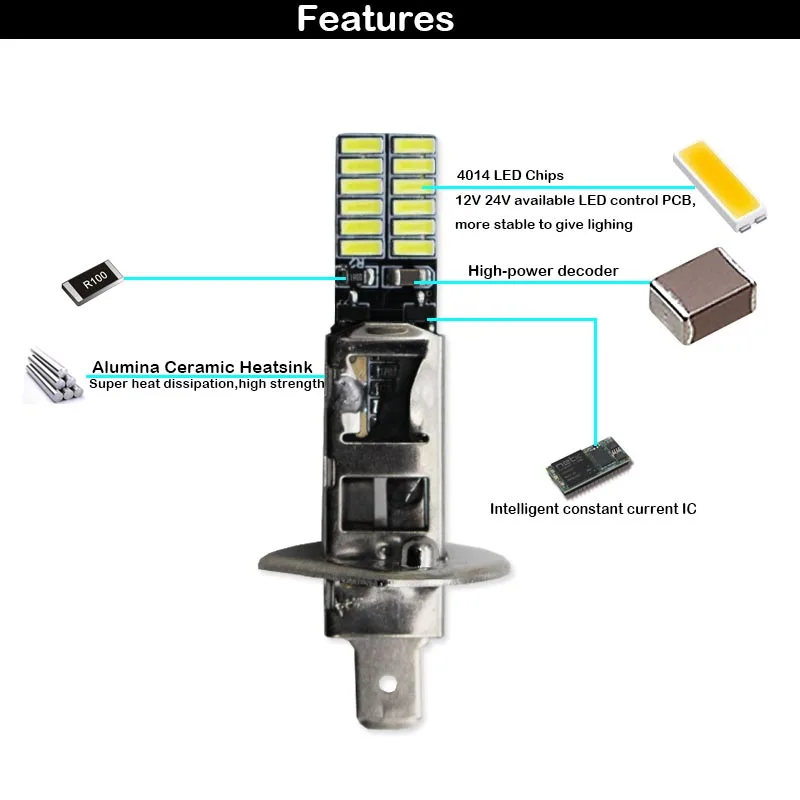 Features

4014 LED Chips
12V 24V available LED control PCB, more stable to give lighing

R100

High-power decoder

Alumina Ceramic Heatsink
Super heat dissipation,high strength

Intelligent constant current IC