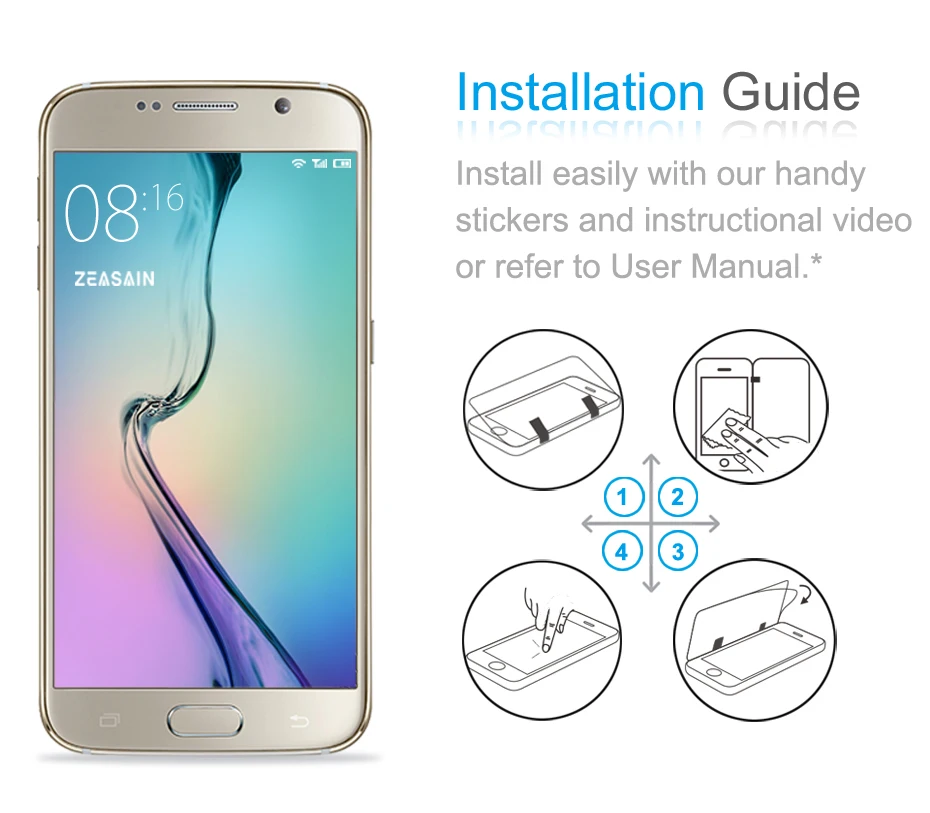 08:16

ZEASAIN

Installation Guide

Install easily with our handy stickers and instructional video or refer to User Manual.*

1
2
4
3