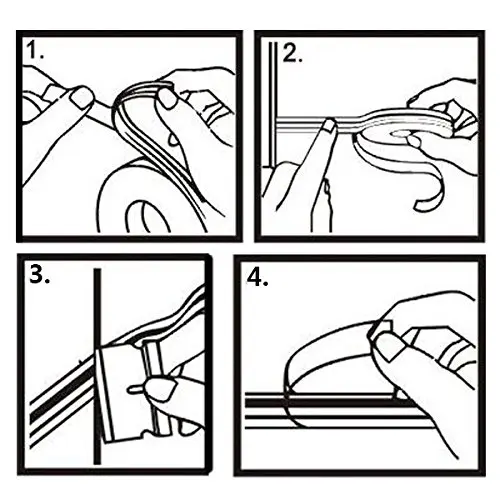 1.

2.

3.

4.