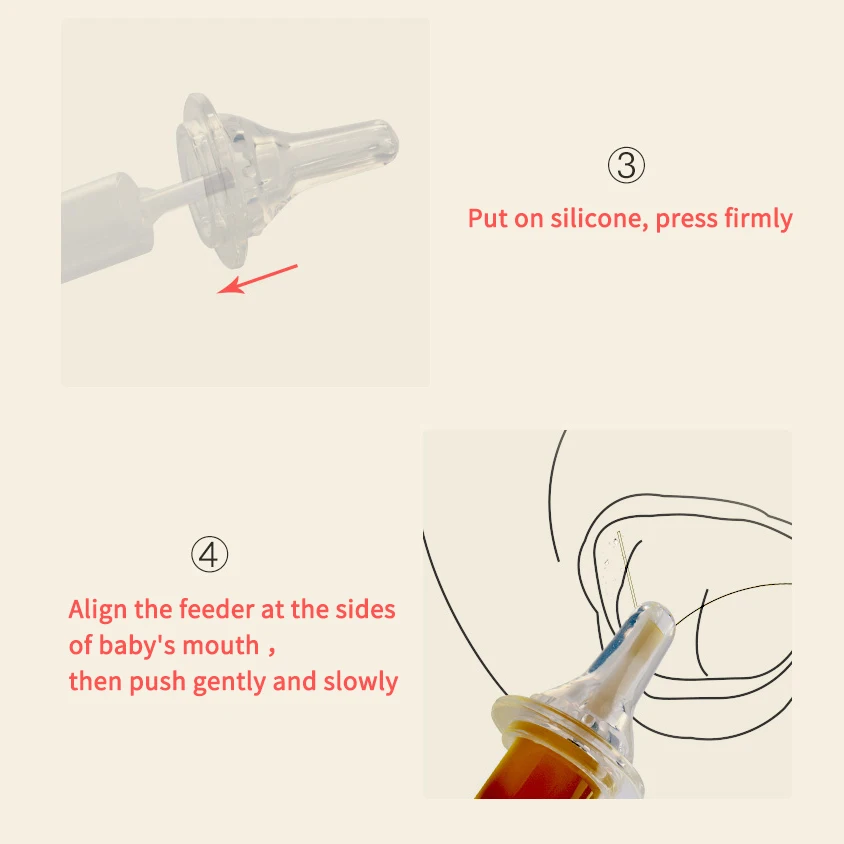 ③
Put on silicone, press firmly

④
Align the feeder at the sides of baby's mouth，
then push gently and slowly