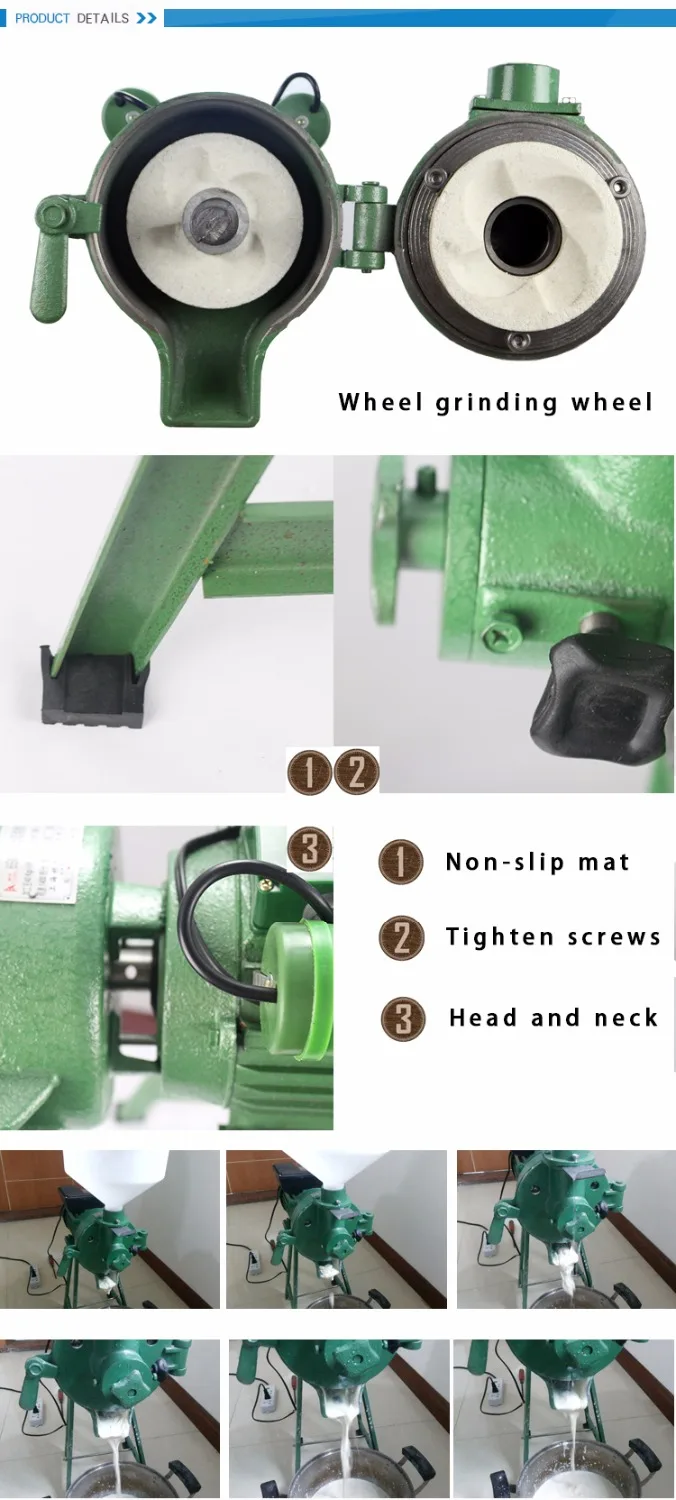 PRODUCT DETAILS >>

Wheel grinding wheel

1 2

3

1 Non-slip mat

2 Tighten screws

3 Head and neck