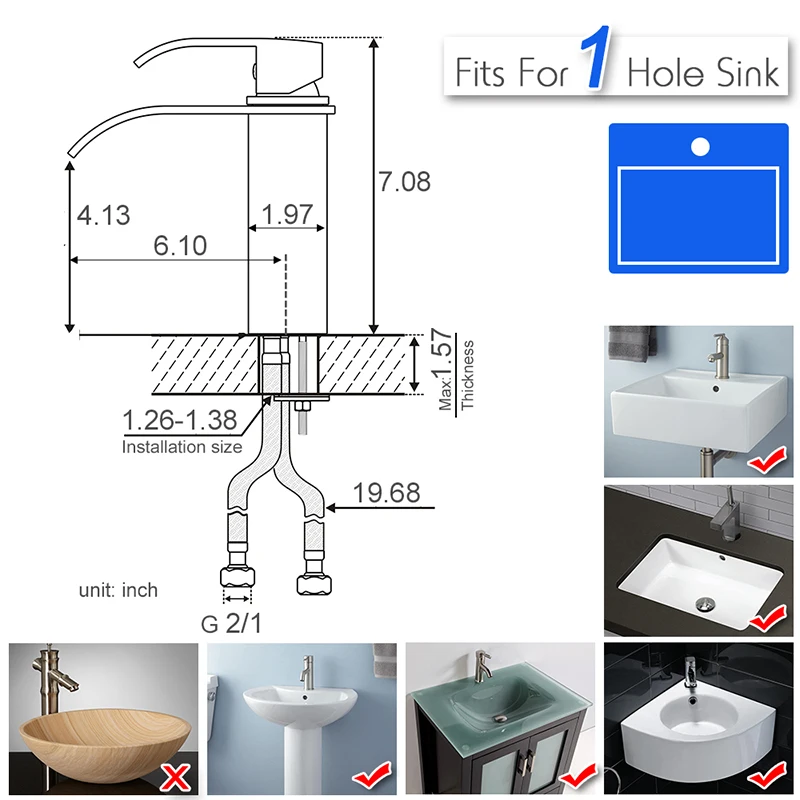 Fits For 1 Hole Sink

7.08

4.13

1.97

6.10

Max:1.57
Thickness

1.26-1.38
Installation size

19.68

unit: inch

G 2/1