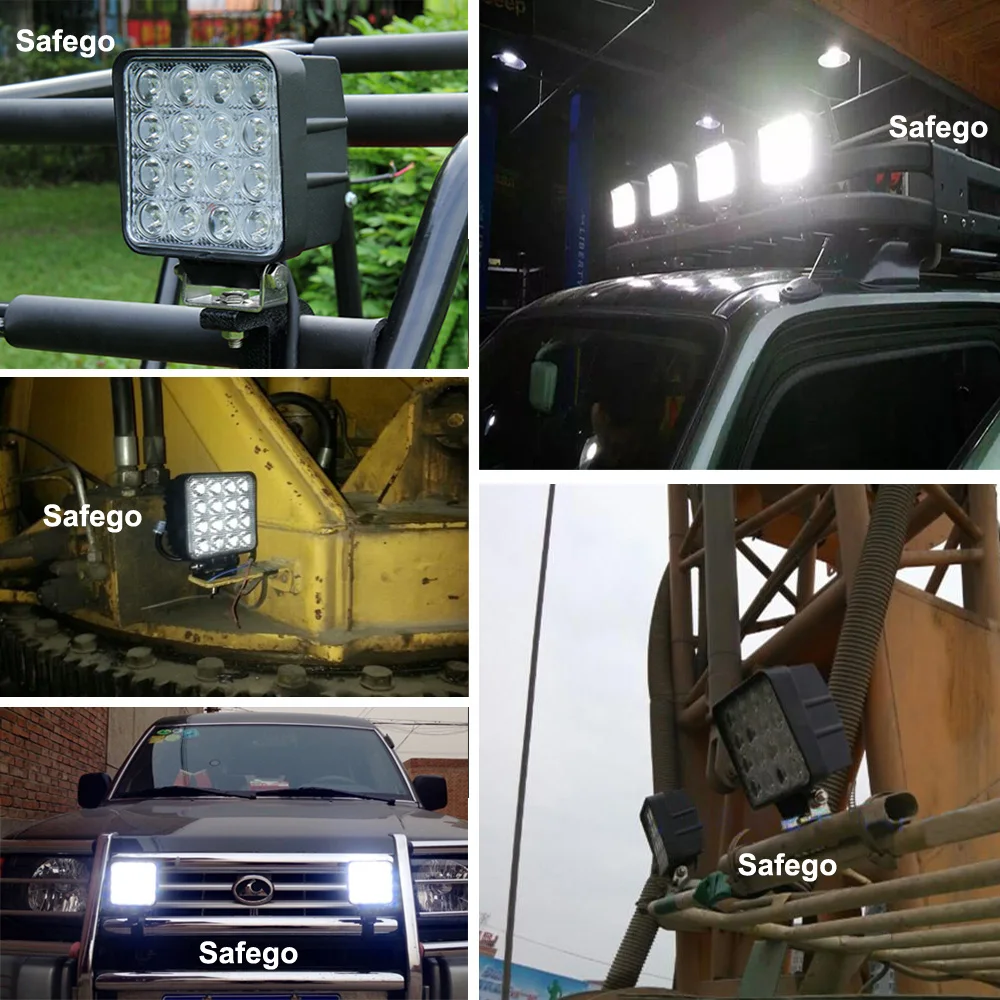 Safego

Safego

Safego

Safego

Safego