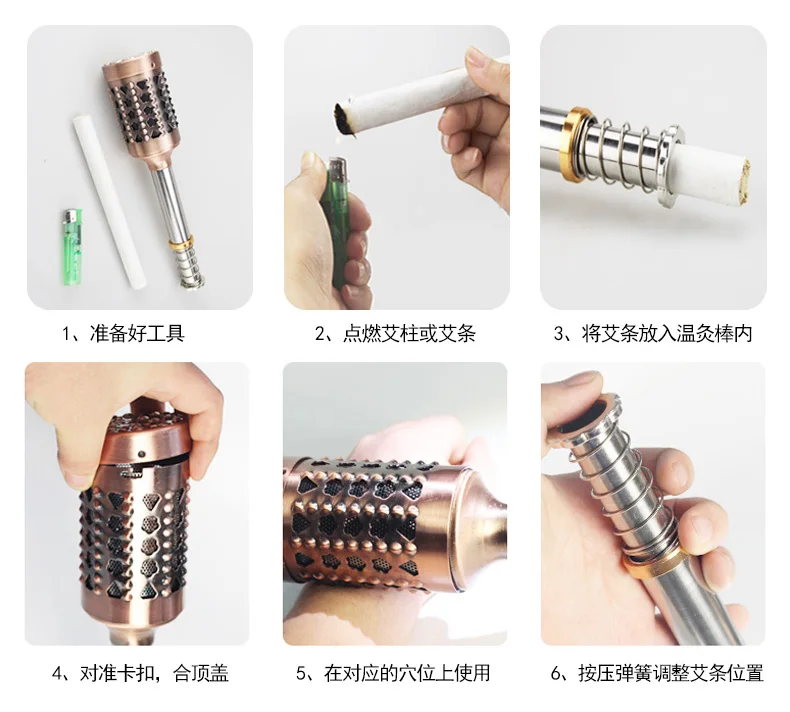 1、准备好工具

2、点燃艾柱或艾条

3、将艾条放入温灸棒内

4、对准卡扣，合顶盖

5、在对应的穴位上使用

6、按压弹簧调整艾条位置