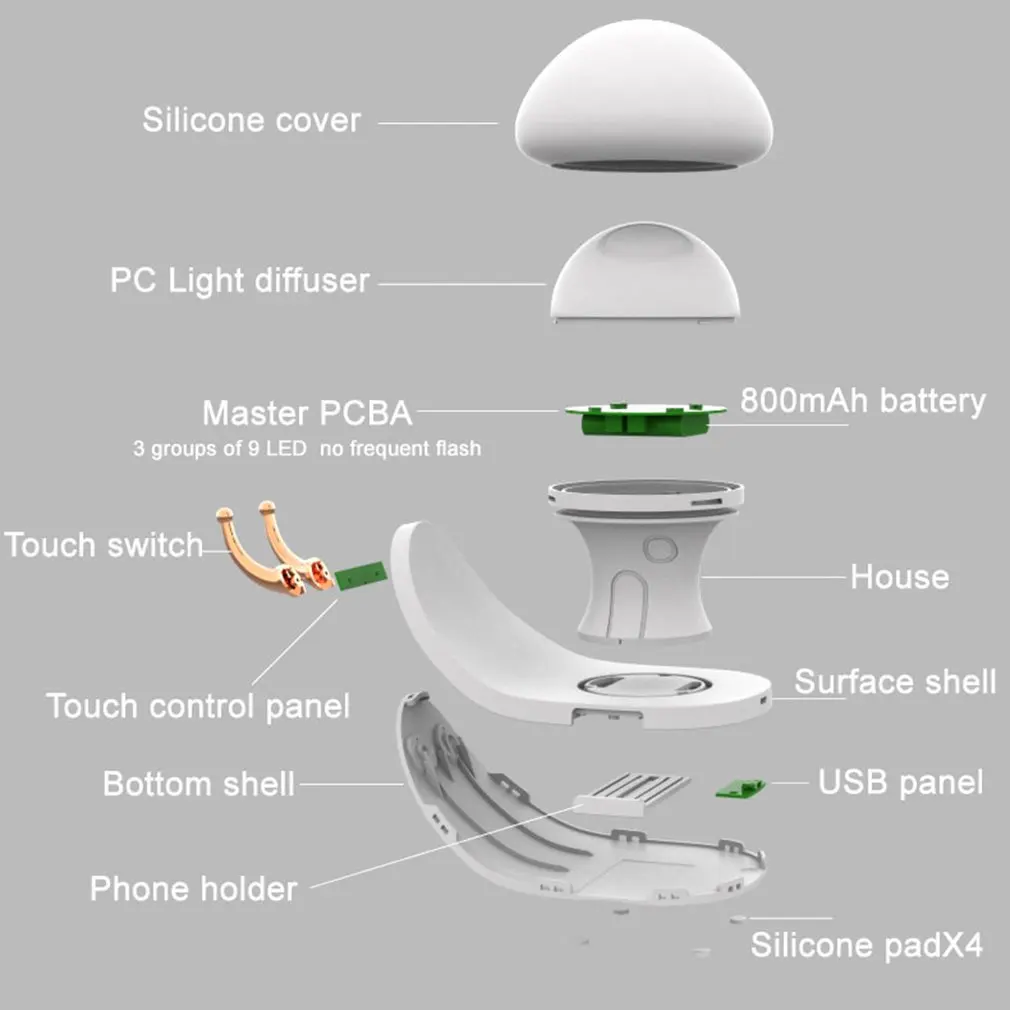 Silicone cover

PC Light diffuser

Master PCBA
3 groups of 9 LED no frequent flash

800mAh battery

Touch switch

House

Touch control panel

Surface shell

Bottom shell

USB panel

Phone holder

Silicone padX4