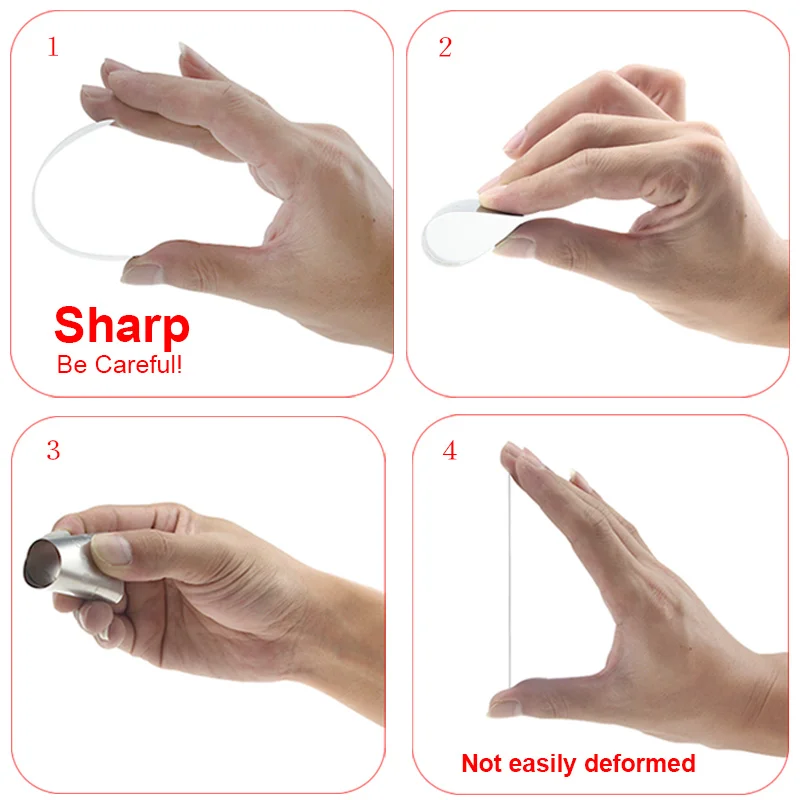 1

Sharp
Be Careful!

2

3

4

Not easily deformed