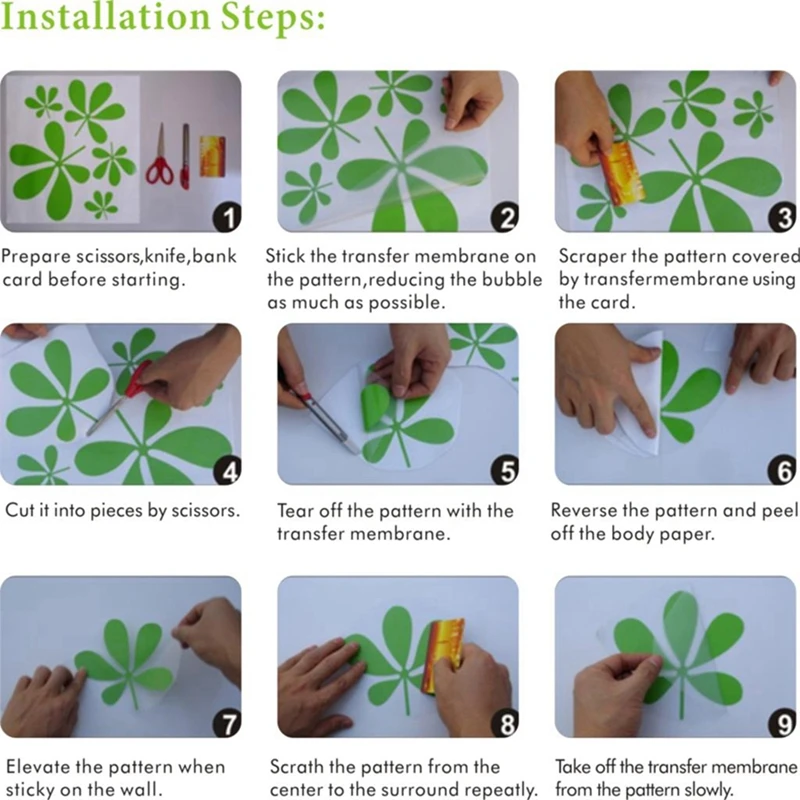 Installation Steps:

1

Prepare scissors,knife,bank card before starting.

2

Stick the transfer membrane on the pattern,reducing the bubble as much as possible.

3

Scraper the pattern covered by transfermembrane using the card.

4

Cut it into pieces by scissors.

5

Tear off the pattern with the transfer membrane.

6

Reverse the pattern and peel off the body paper.

7

Elevate the pattern when sticky on the wall.

8

Scrath the pattern from the center to the surround repeatly.

9

Take off the transfer membrane from the pattern slowly.