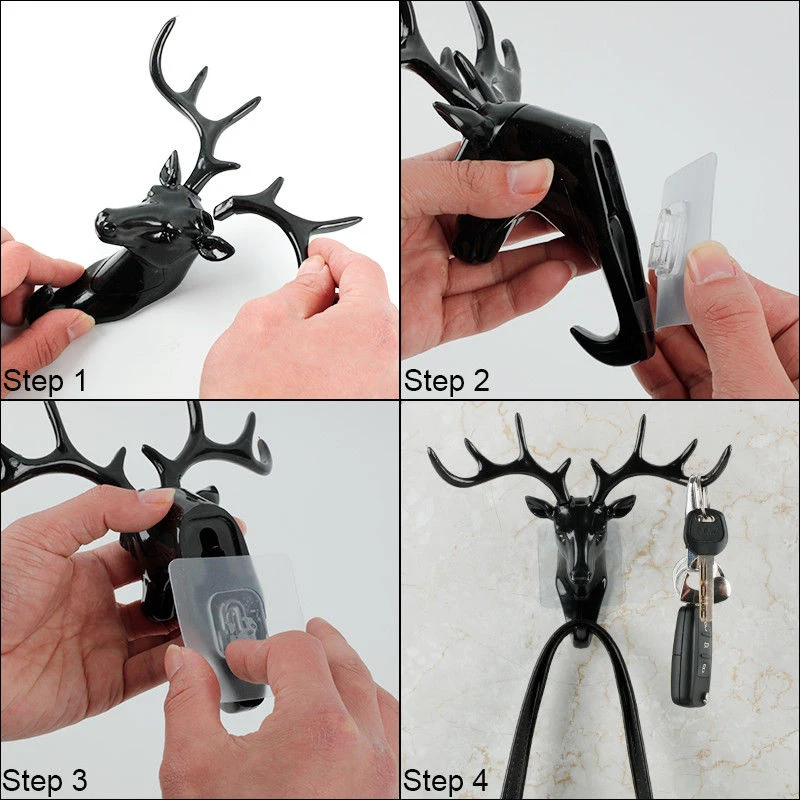 Step 1

Step 2

Step 3

Step 4