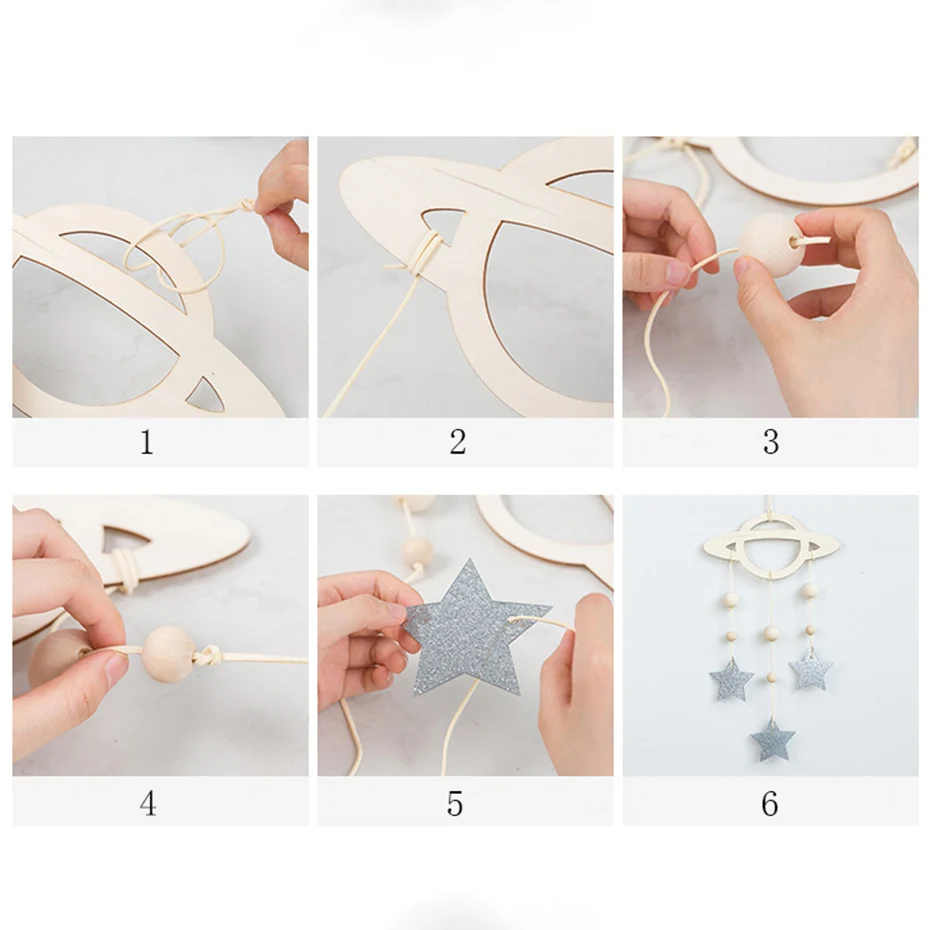 1

2

3

4

5

6