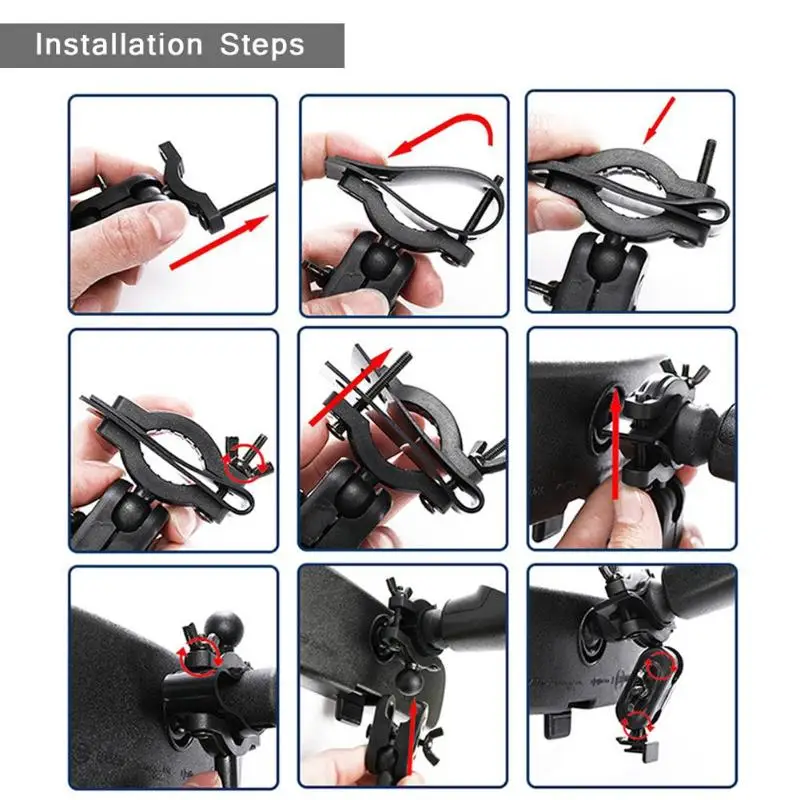 Installation Steps