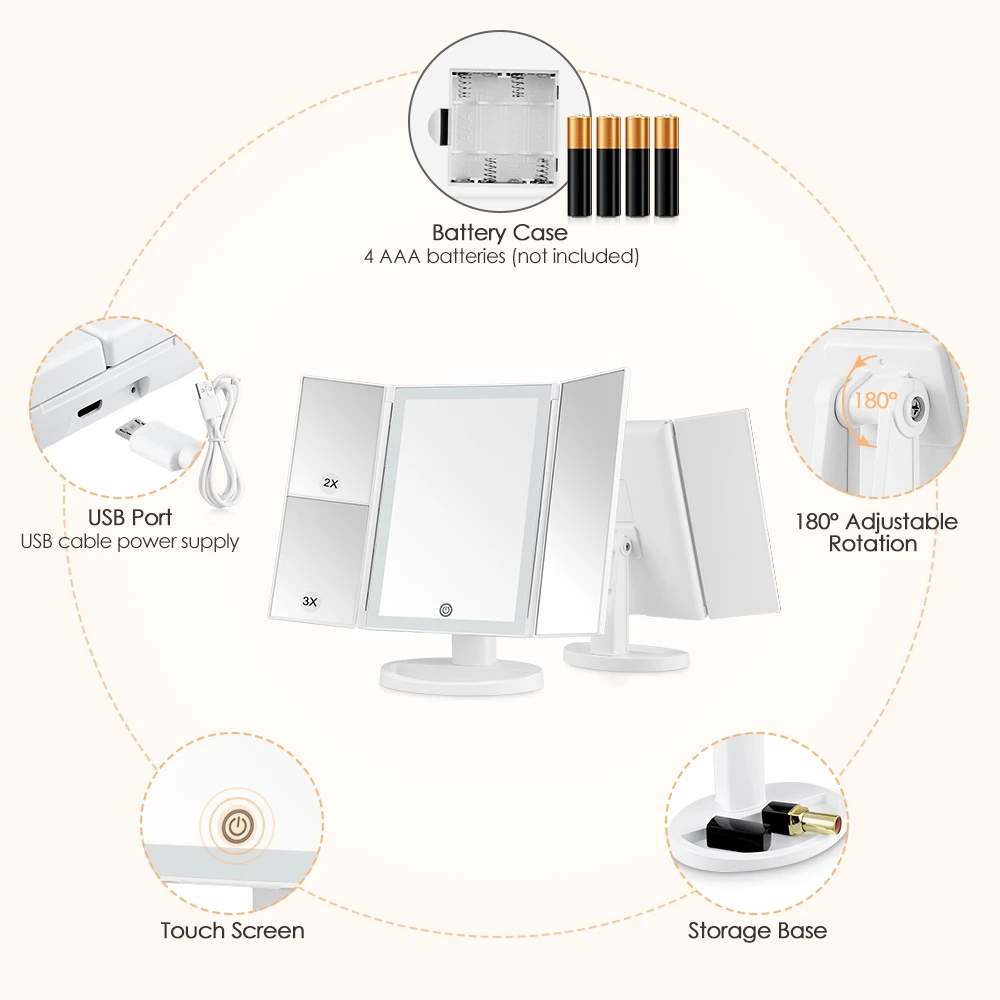 Battery Case
4 AAA batteries (not included)

USB Port
USB cable power supply

2X

3X

180°

180° Adjustable Rotation

Touch Screen

Storage Base