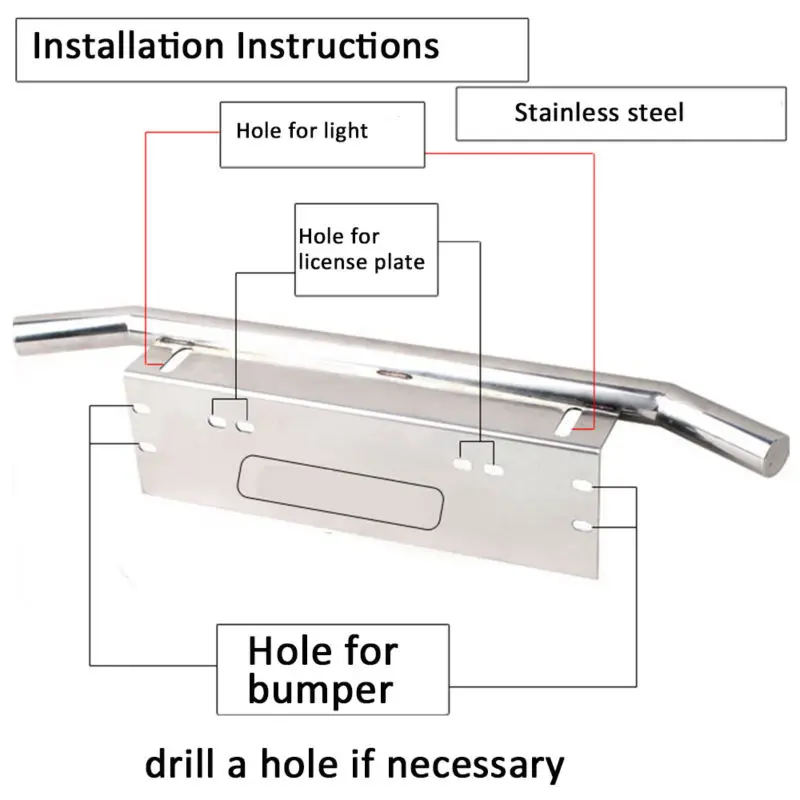 Installation Instructions

Stainless steel

Hole for light

Hole for license plate

Hole for bumper

drill a hole if necessary