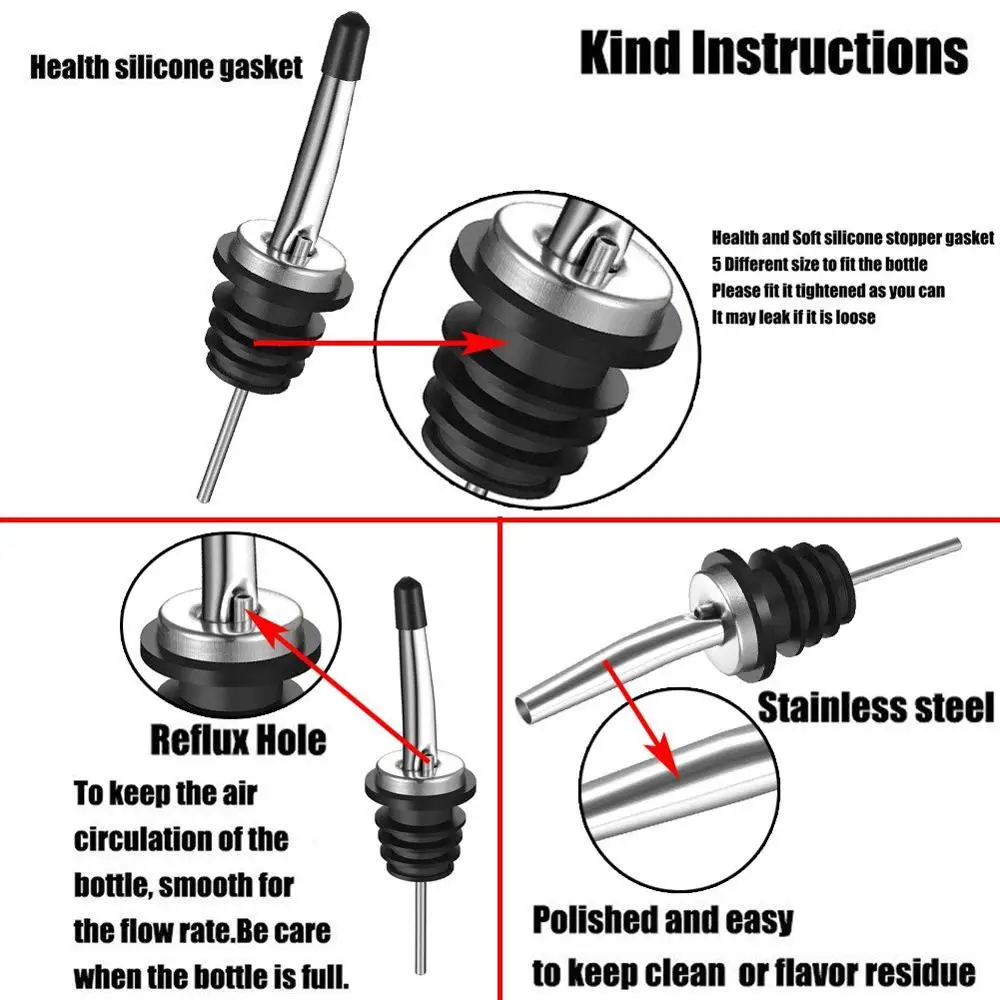 Health silicone gasket

Kind Instructions

Health and Soft silicone stopper gasket
5 Different size to fit the bottle
Please fit it tightened as you can
It may leak if it is loose

Reflux Hole

To keep the air circulation of the bottle, smooth for the flow rate.Be care when the bottle is full.

Stainless steel

Polished and easy to keep clean or flavor residue