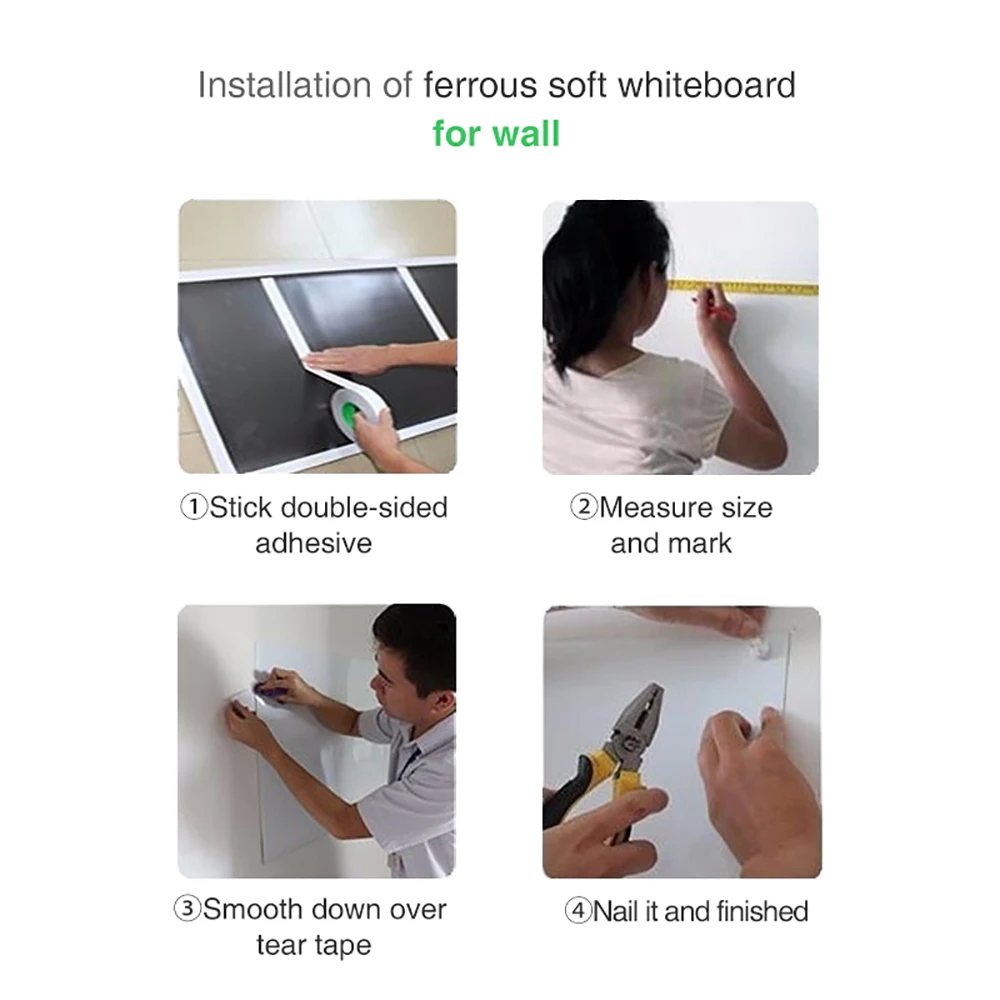 Installation of ferrous soft whiteboard
for wall

①Stick double-sided adhesive

②Measure size and mark

③Smooth down over tear tape

④Nail it and finished