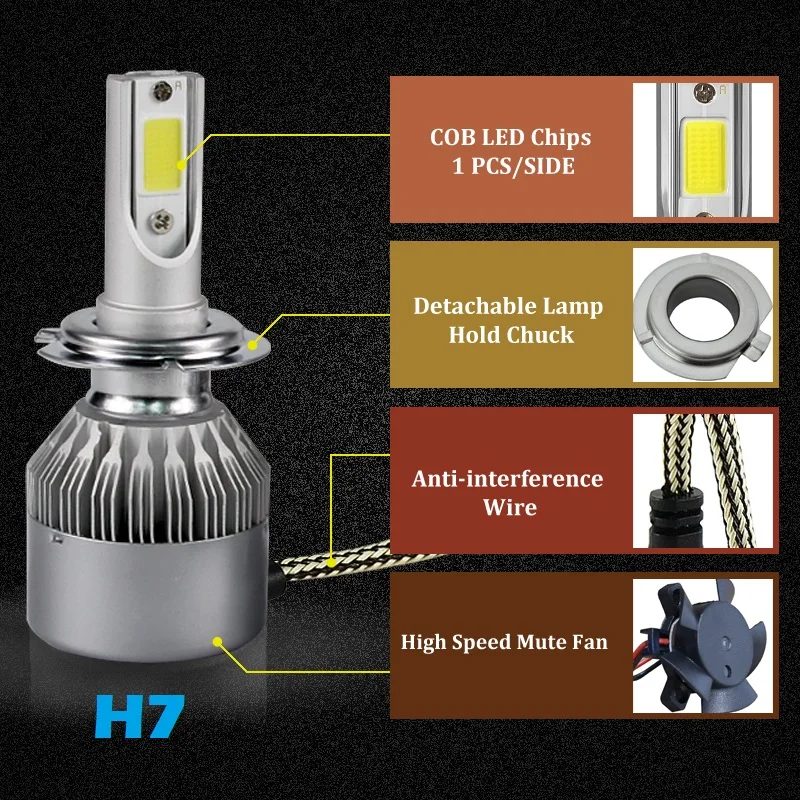 COB LED Chips
1 PCS/SIDE

Detachable Lamp
Hold Chuck

Anti-interference
Wire

High Speed Mute Fan

H7