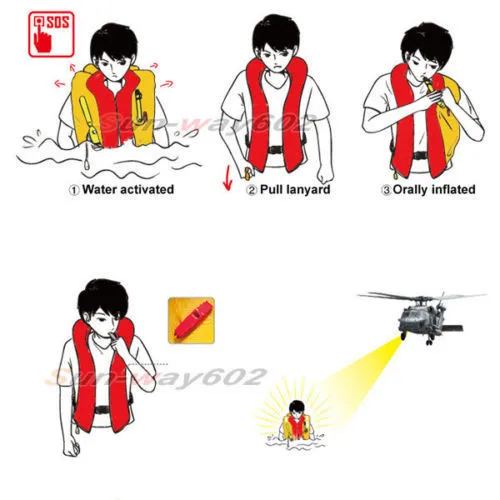 SOS

Sun-way602

① Water activated

② Pull lanyard

③ Orally inflated

Sun-way602