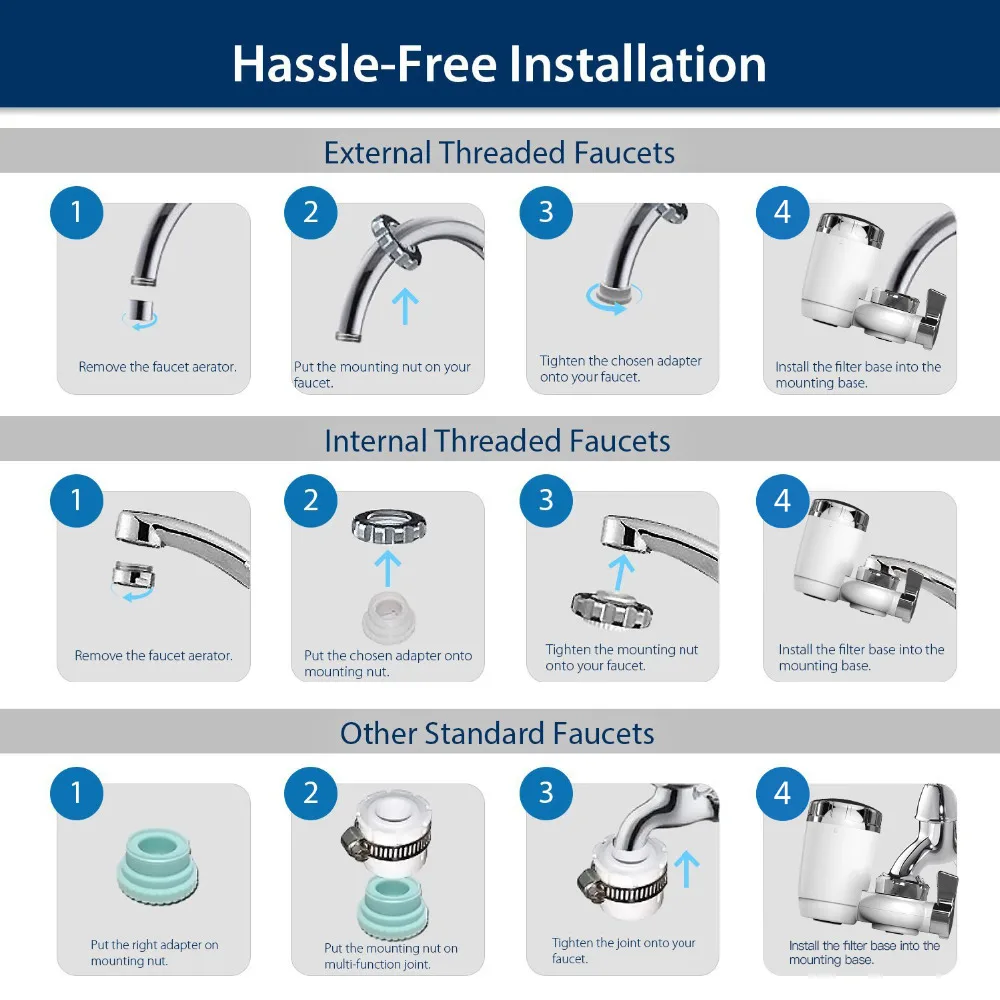 Hassle-Free Installation

External Threaded Faucets

1
Remove the faucet aerator.

2
Put the mounting nut on your faucet.

3
Tighten the chosen adapter onto your faucet.

4
Install the filter base into the mounting base.

Internal Threaded Faucets

1
Remove the faucet aerator.

2
Put the chosen adapter onto mounting nut.

3
Tighten the mounting nut onto your faucet.

4
Install the filter base into the mounting base.

Other Standard Faucets

1
Put the right adapter on mounting nut.

2
Put the mounting nut on multi-function joint.

3
Tighten the joint onto your faucet.

4
Install the filter base into the mounting base.