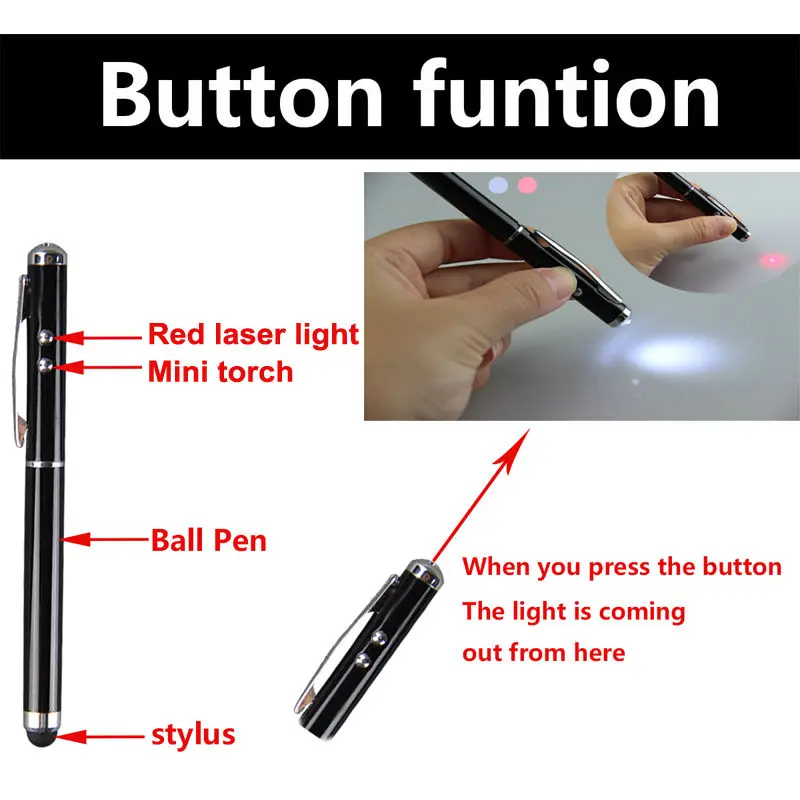 Button funtion

Red laser light
Mini torch

Ball Pen

stylus

When you press the button
The light is coming
out from here