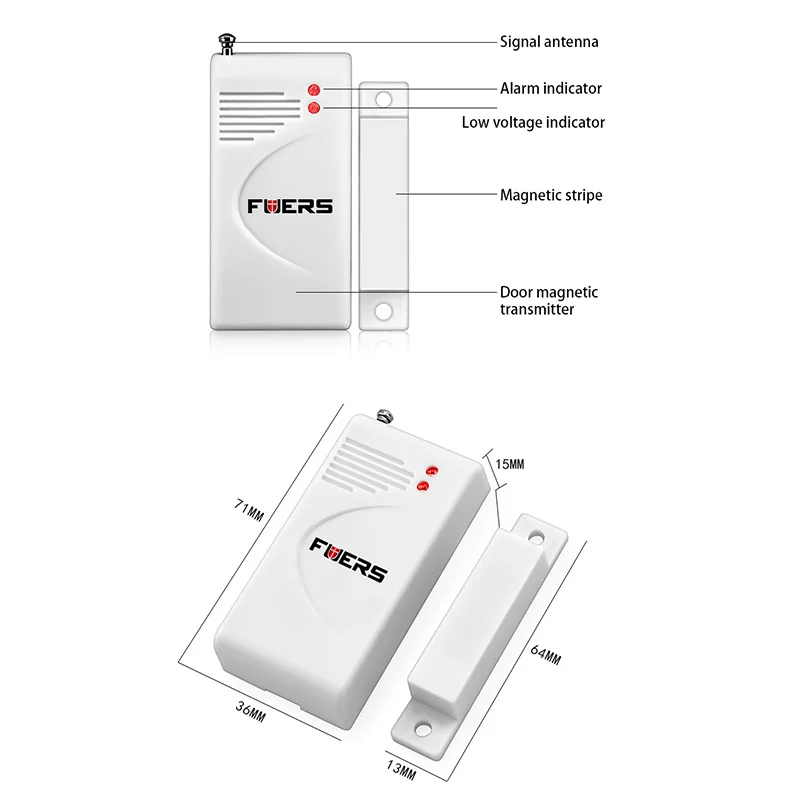 Signal antenna
Alarm indicator
Low voltage indicator
FUERS
Magnetic stripe
Door magnetic transmitter

15MM
71MM
FUERS
64MM
36MM
13MM