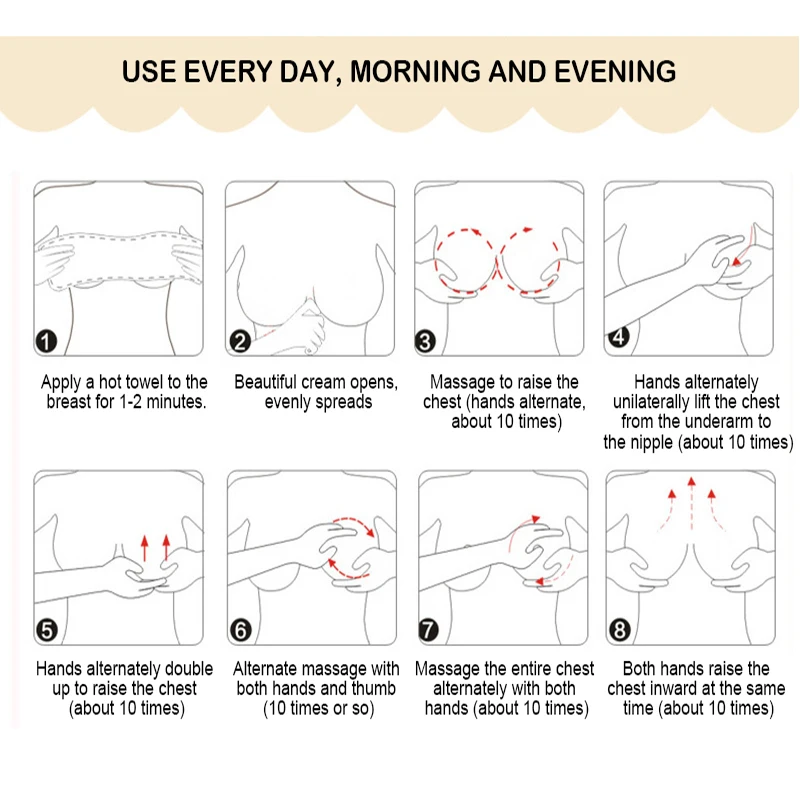 USE EVERY DAY, MORNING AND EVENING

1
Apply a hot towel to the breast for 1-2 minutes.

2
Beautiful cream opens, evenly spreads

3
Massage to raise the chest (hands alternate, about 10 times)

4
Hands alternately unilaterally lift the chest from the underarm to the nipple (about 10 times)

5
Hands alternately double up to raise the chest (about 10 times)

6
Alternate massage with both hands and thumb (10 times or so)

7
Massage the entire chest alternately with both hands (about 10 times)

8
Both hands raise the chest inward at the same time (about 10 times)