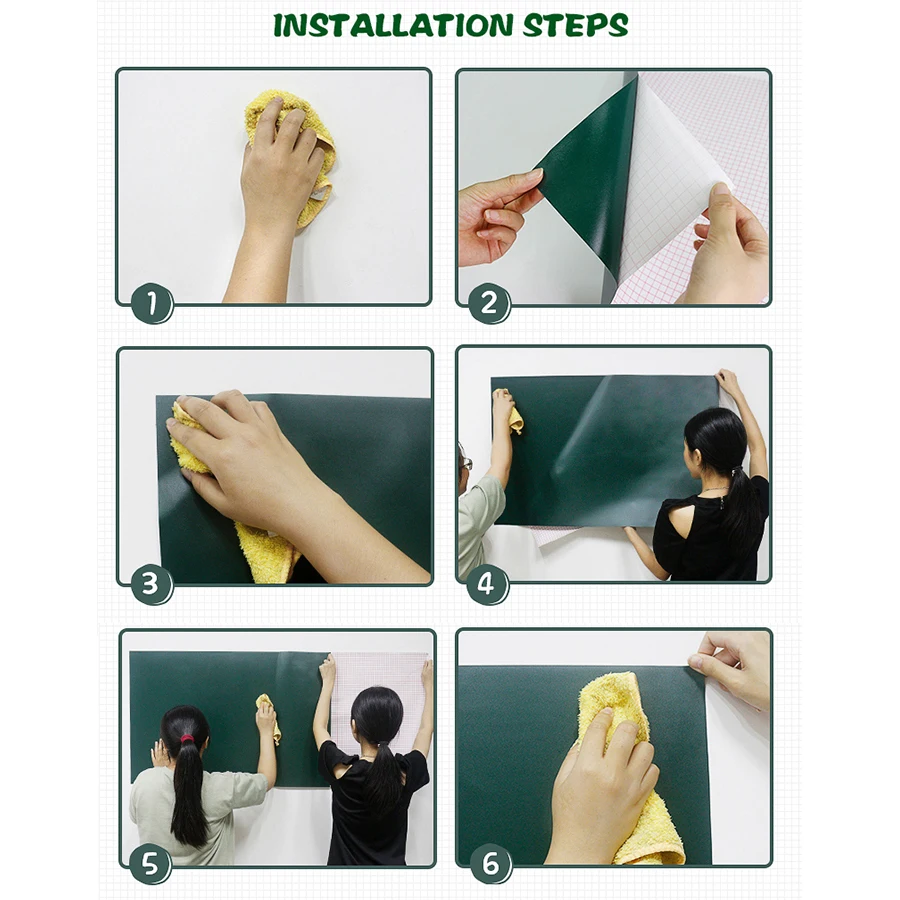 INSTALLATION STEPS

1

2

3

4

5

6