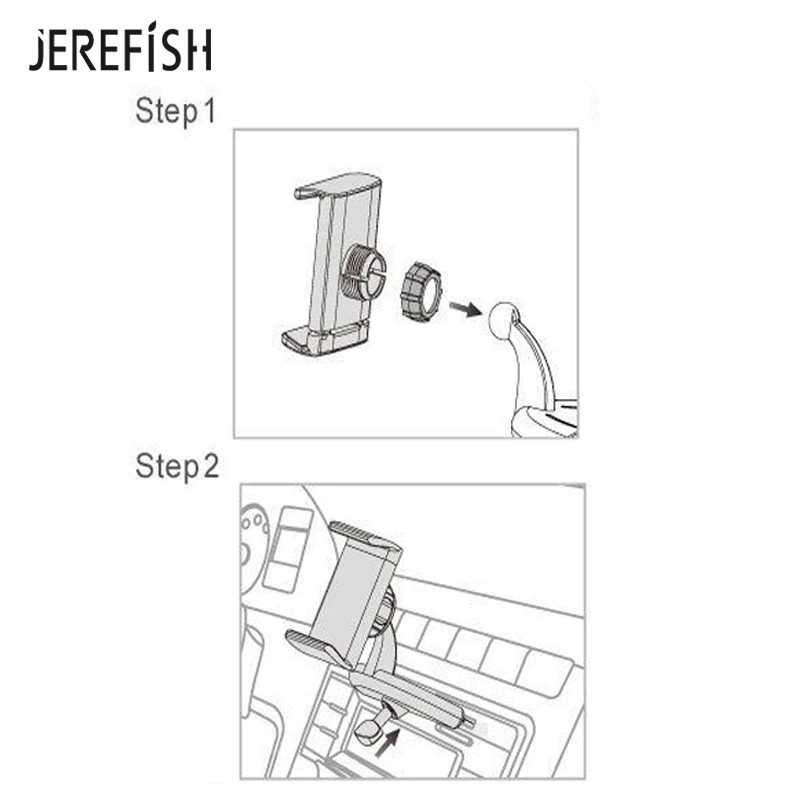 JEREFISH

Step 1

Step 2