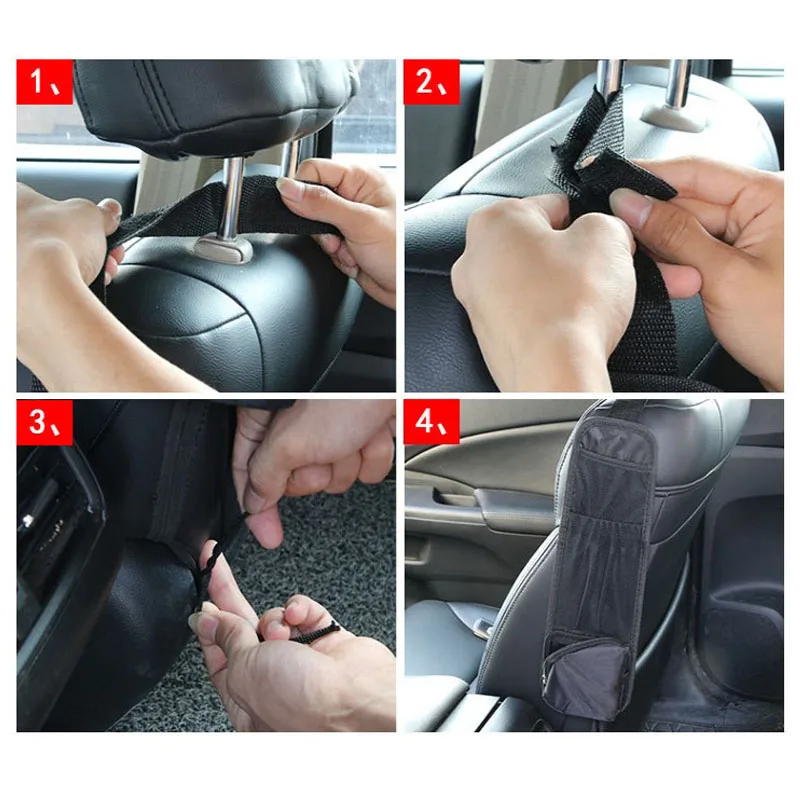 1、

2、

3、

4、