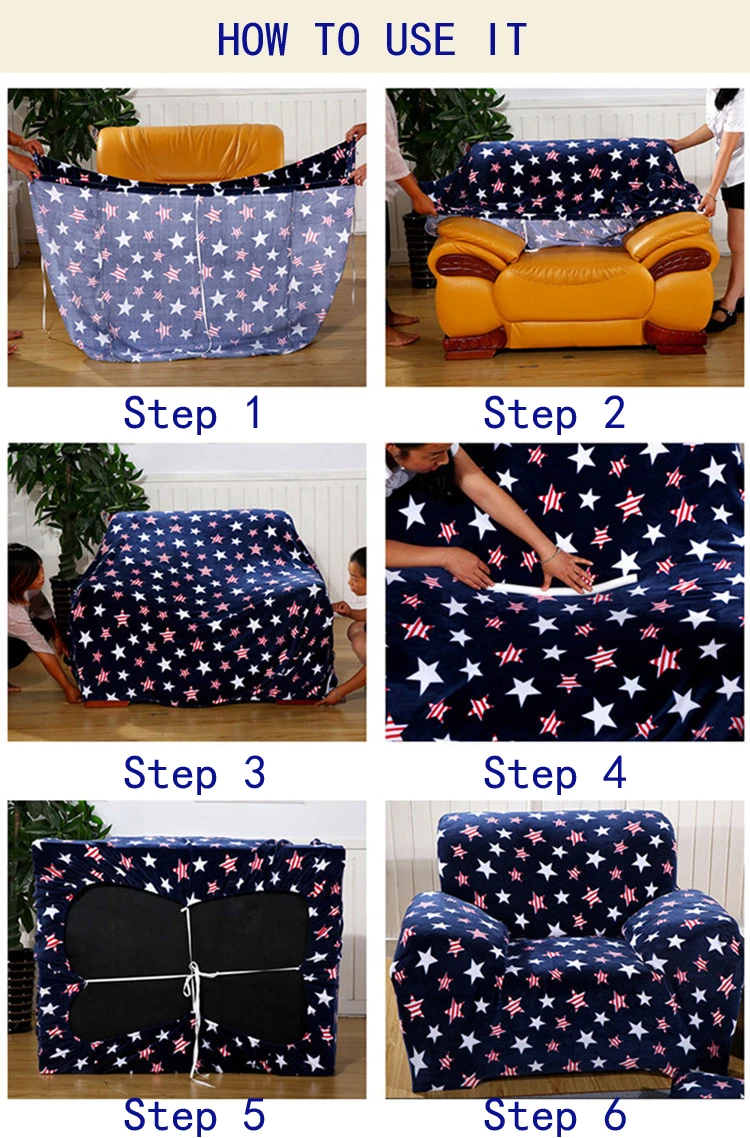 HOW TO USE IT

Step 1

Step 2

Step 3

Step 4

Step 5

Step 6