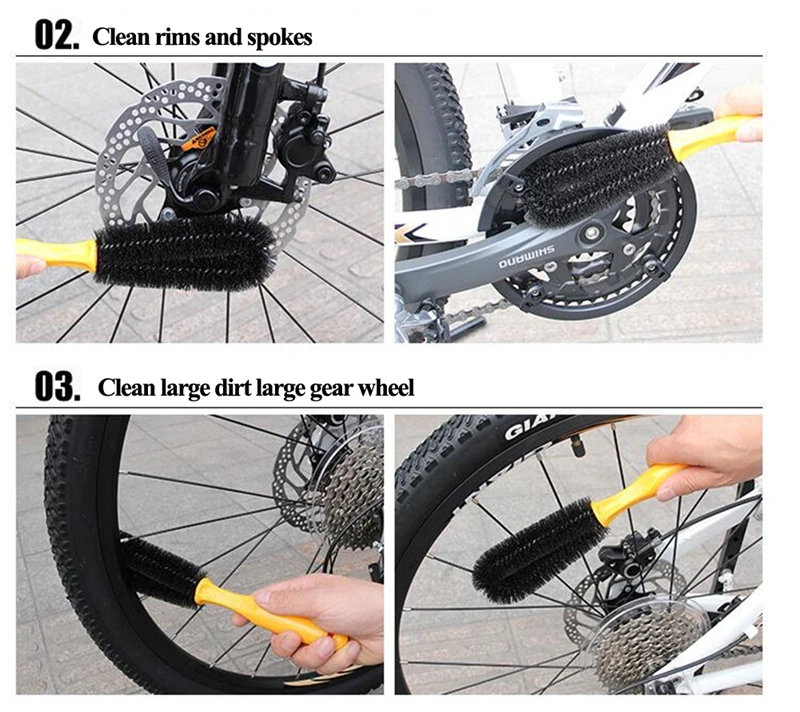 02. Clean rims and spokes

SHIMANO

03. Clean large dirt large gear wheel

GIA