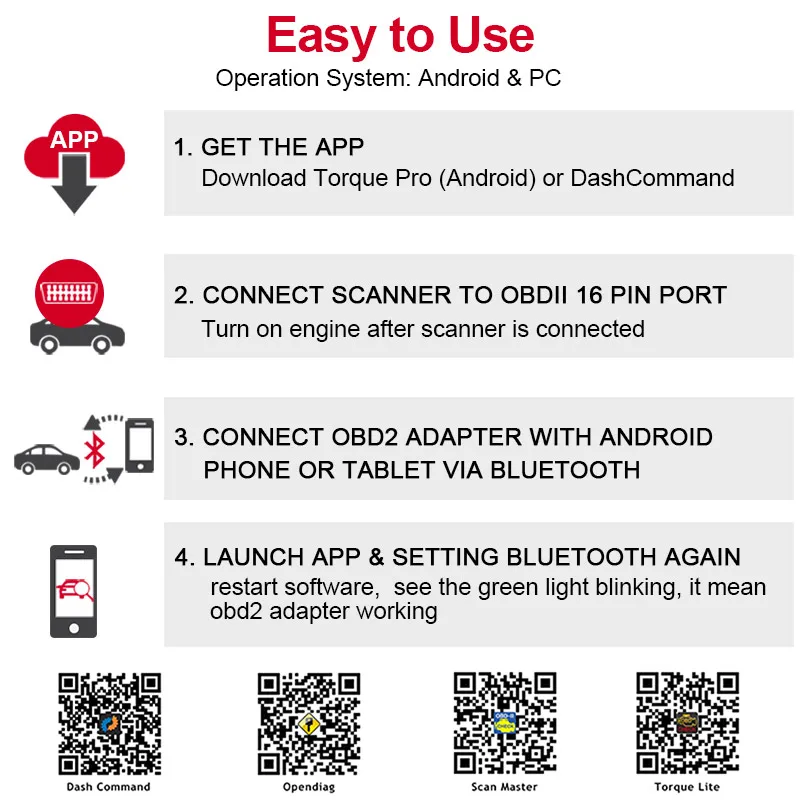 Easy to Use

Operation System: Android & PC

APP

1. GET THE APP
Download Torque Pro (Android) or DashCommand

2. CONNECT SCANNER TO OBDII 16 PIN PORT
Turn on engine after scanner is connected

3. CONNECT OBD2 ADAPTER WITH ANDROID PHONE OR TABLET VIA BLUETOOTH

4. LAUNCH APP & SETTING BLUETOOTH AGAIN
restart software, see the green light blinking, it mean obd2 adapter working

Dash Command

Opendiag

Scan Master

Torque Lite